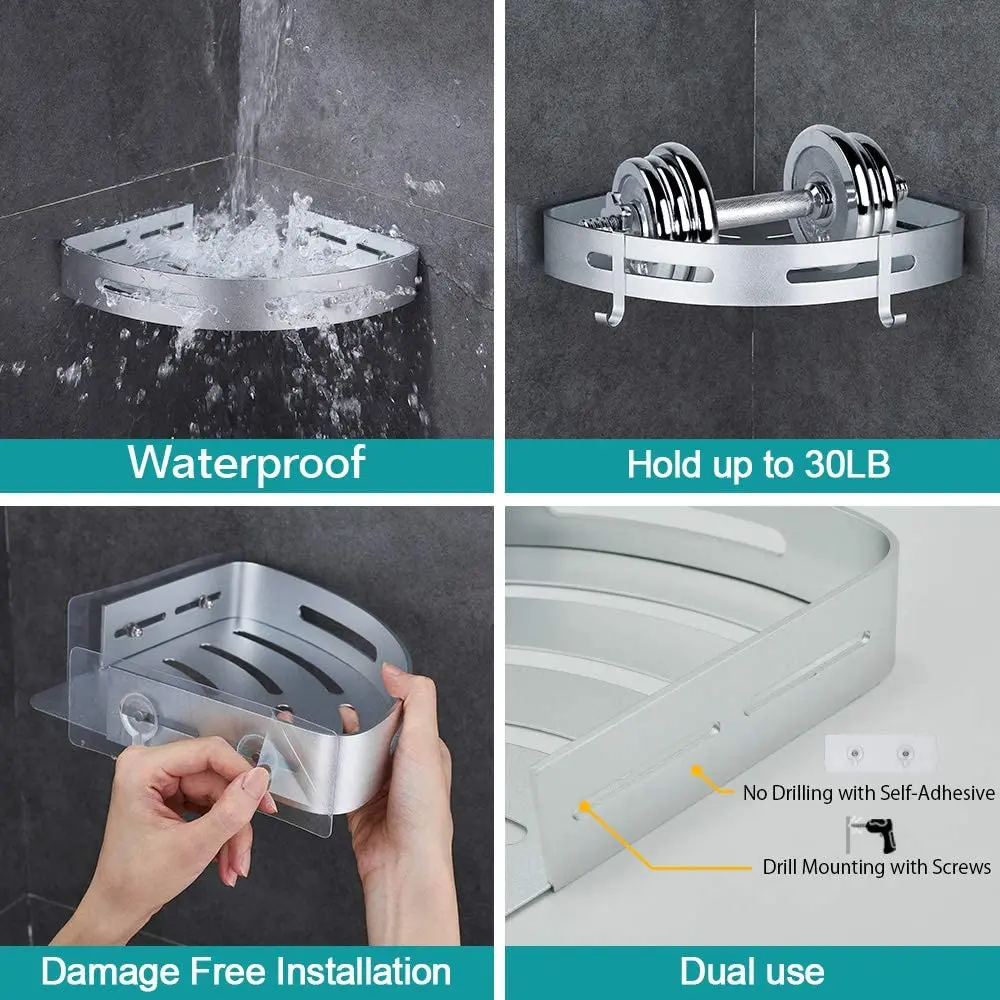 Waterproof

Hold up to 30LB

Damage Free Installation

No Drilling with Self-Adhesive

Drill Mounting with Screws

Dual use