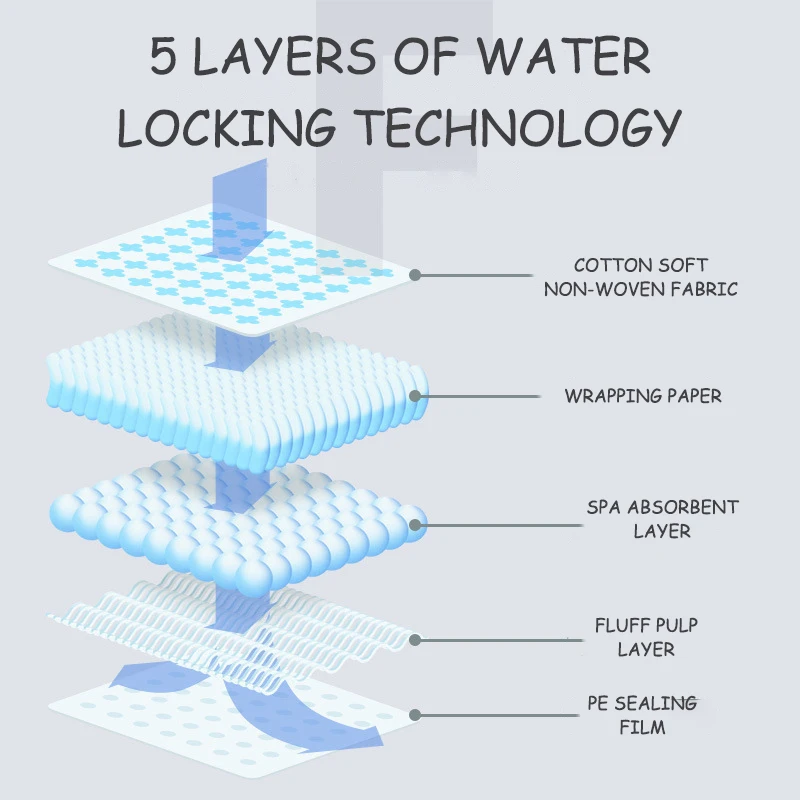 5 LAYERS OF WATER LOCKING TECHNOLOGY

COTTON SOFT NON-WOVEN FABRIC

WRAPPING PAPER

SPA ABSORBENT LAYER

FLUFF PULP LAYER

PE SEALING FILM