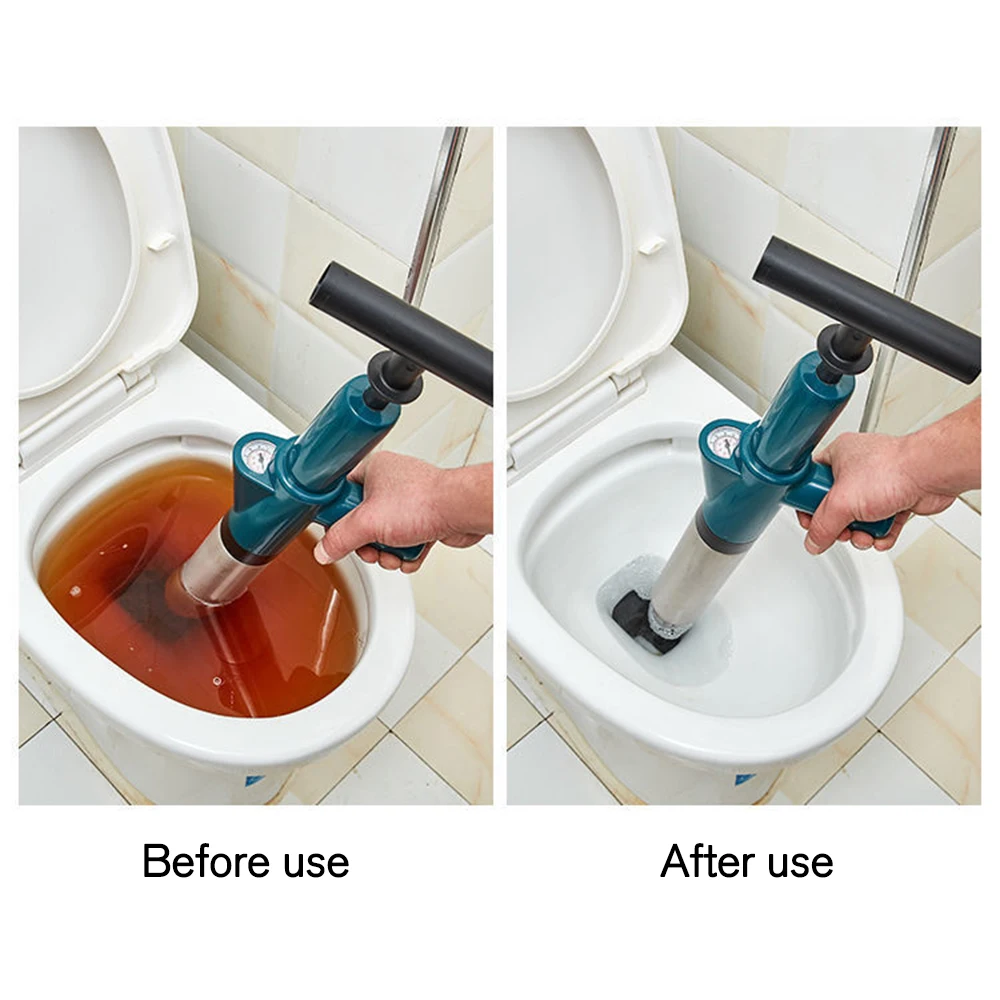 Before use

After use