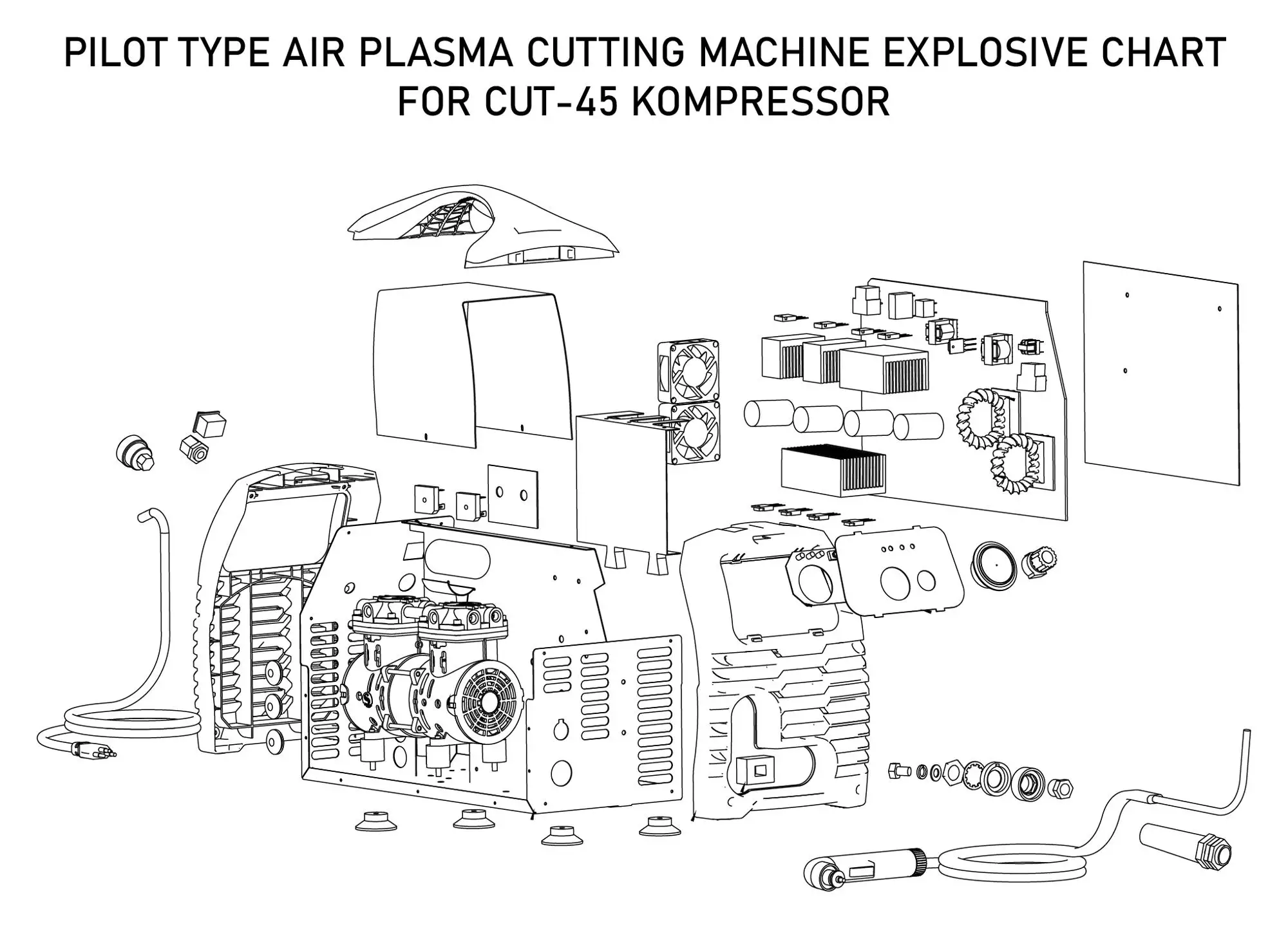 PILOT TYPE AIR PLASMA CUTTING MACHINE EXPLOSIVE CHART FOR CUT-45 KOMPRESSOR