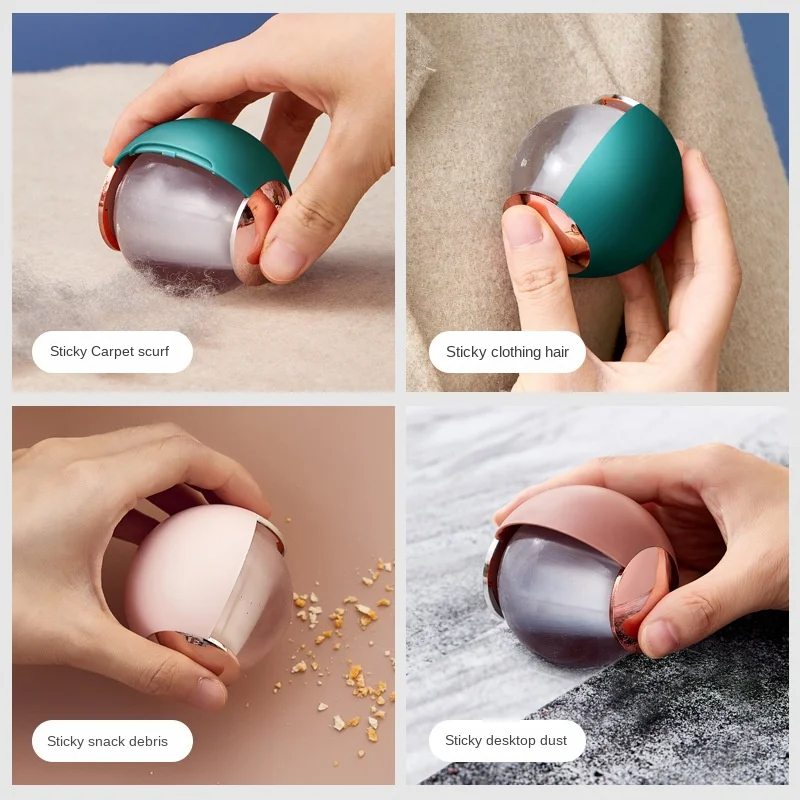 Sticky Carpet scurf

Sticky clothing hair

Sticky snack debris

Sticky desktop dust