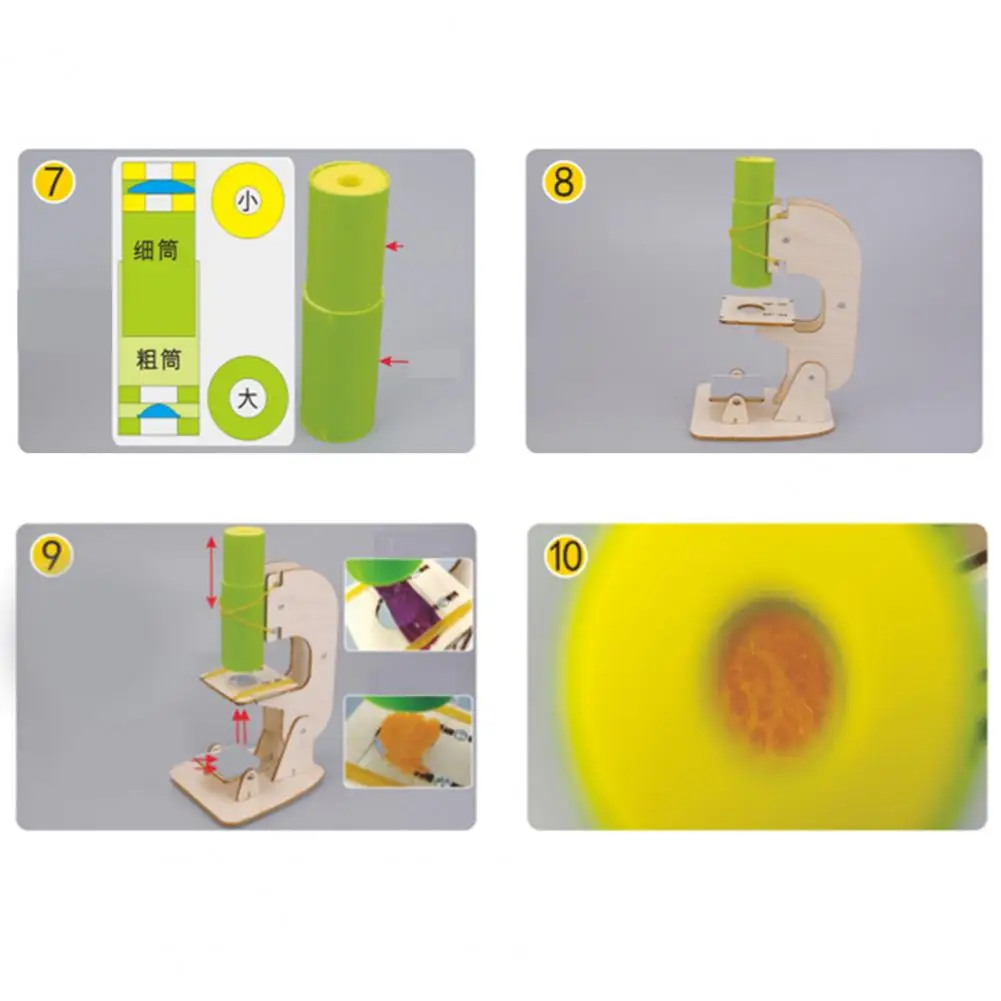 7

细筒

粗筒

小

大

8

9

10