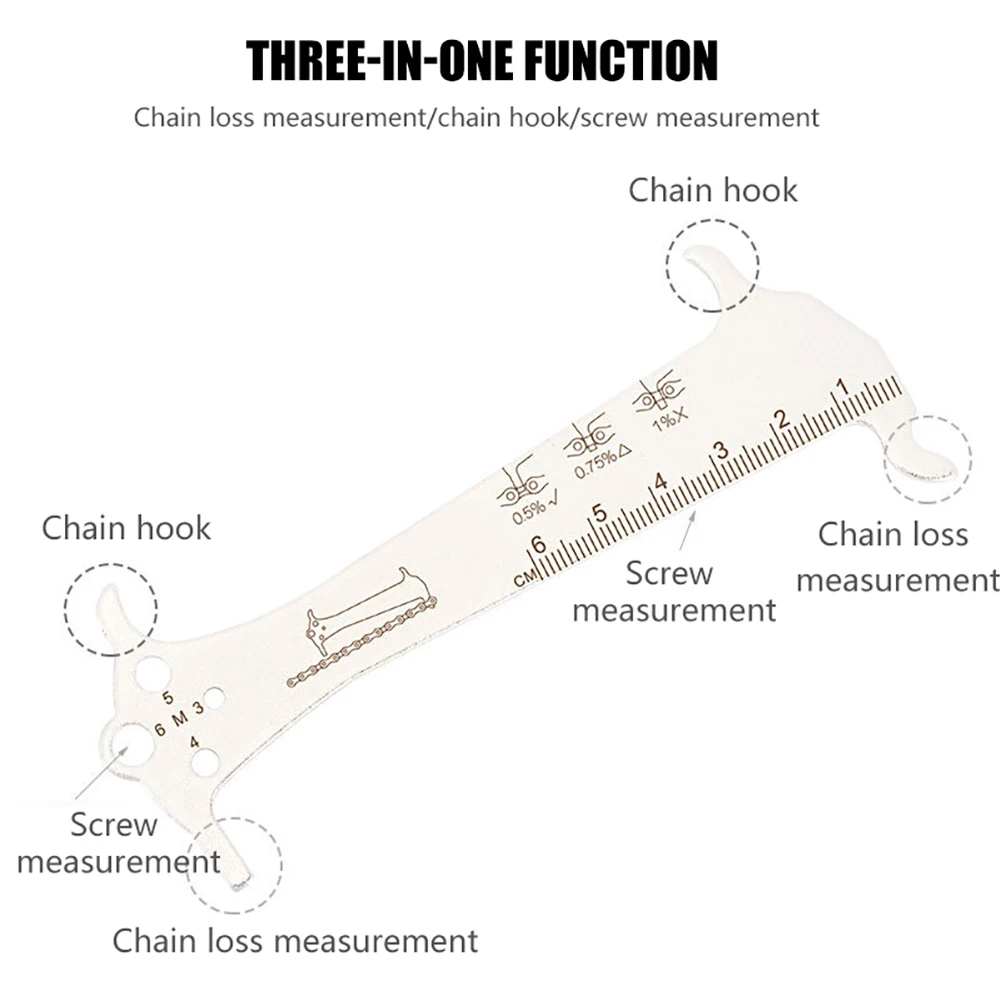 THREE-IN-ONE FUNCTION

Chain loss measurement/chain hook/screw measurement

Chain hook

1%X

0.75%△

0.5%√

1 2 3 4 5 6 CM

Chain loss measurement

Screw measurement

Chain hook

5
6 M 3
4

Screw measurement

Chain loss measurement