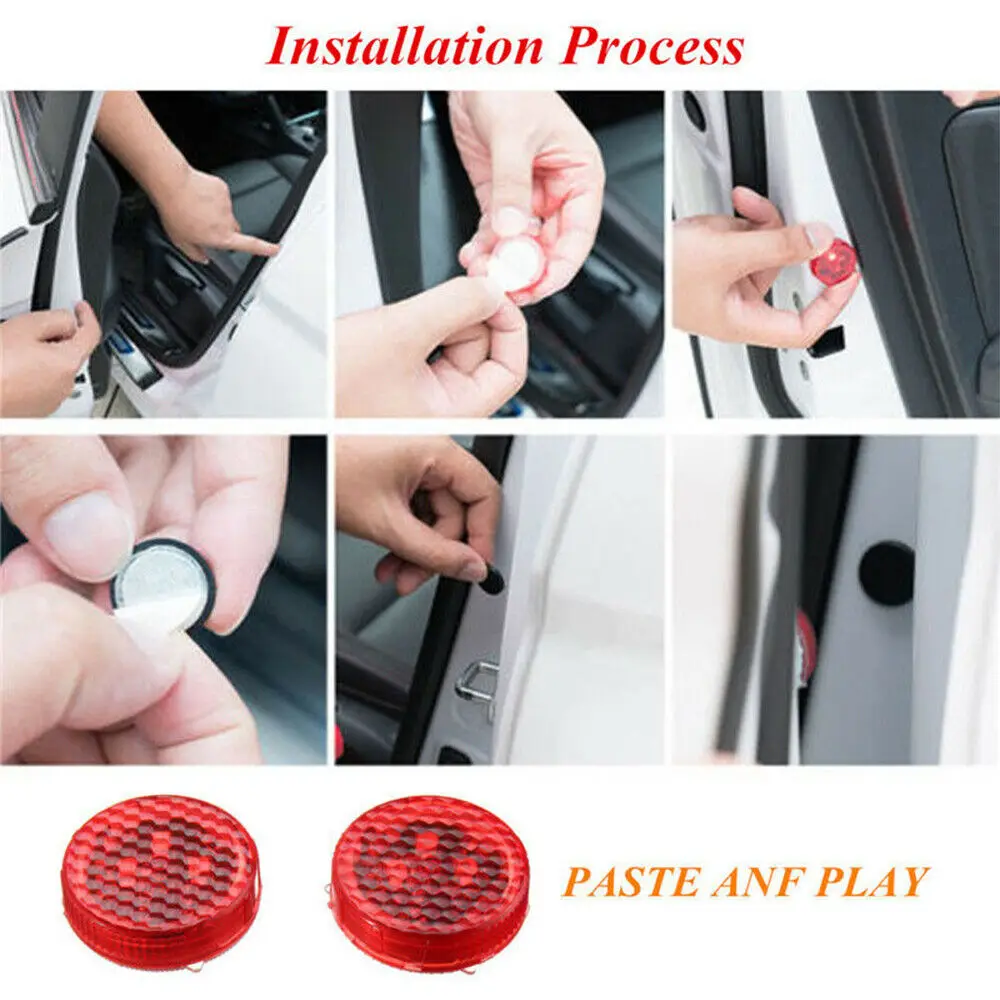 Installation Process

PASTE ANF PLAY