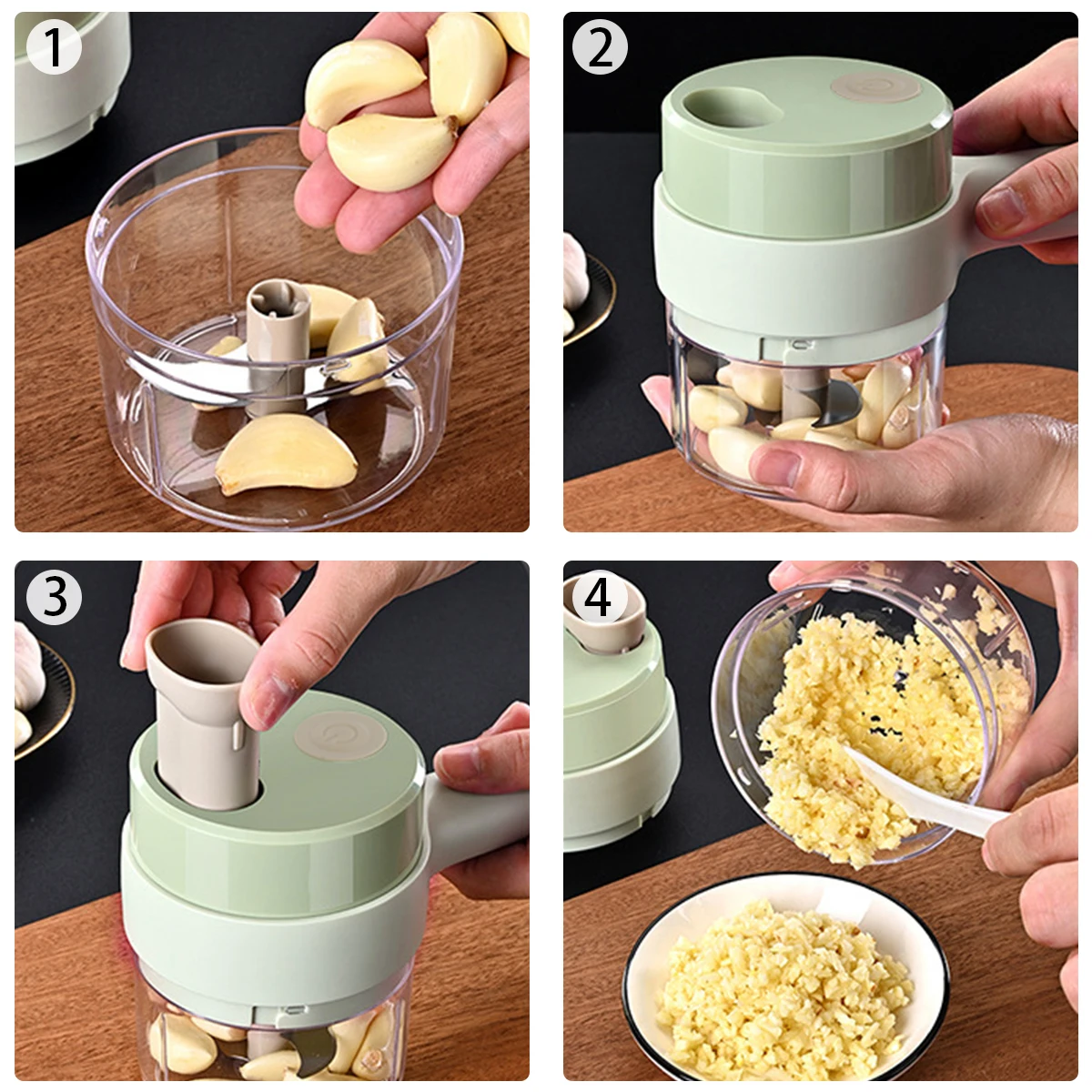 1

2

3

4