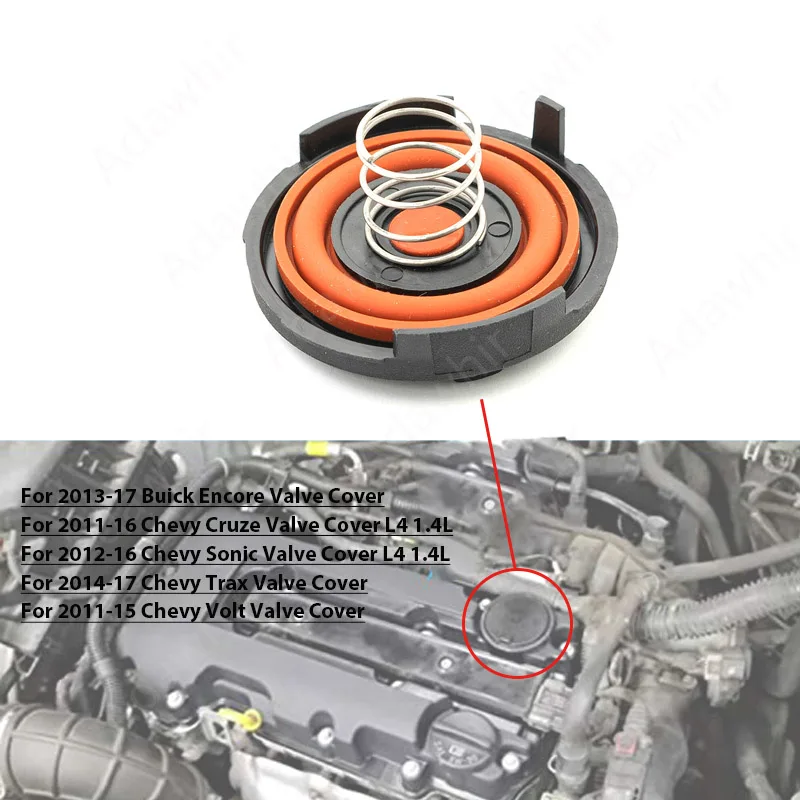 Adawhir

For 2013-17 Buick Encore Valve Cover
For 2011-16 Chevy Cruze Valve Cover L4 1.4L
For 2012-16 Chevy Sonic Valve Cover L4 1.4L
For 2014-17 Chevy Trax Valve Cover
For 2011-15 Chevy Volt Valve Cover