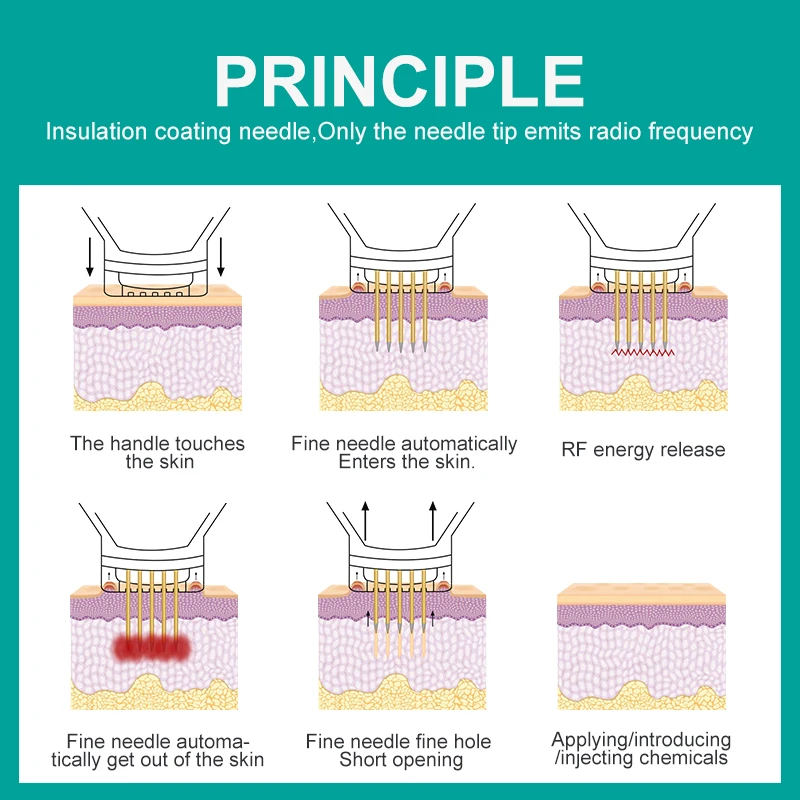 PRINCIPLE

Insulation coating needle,Only the needle tip emits radio frequency

The handle touches the skin

Fine needle automatically Enters the skin.

RF energy release

Fine needle automatically get out of the skin

Fine needle fine hole Short opening

Applying/introducing /injecting chemicals