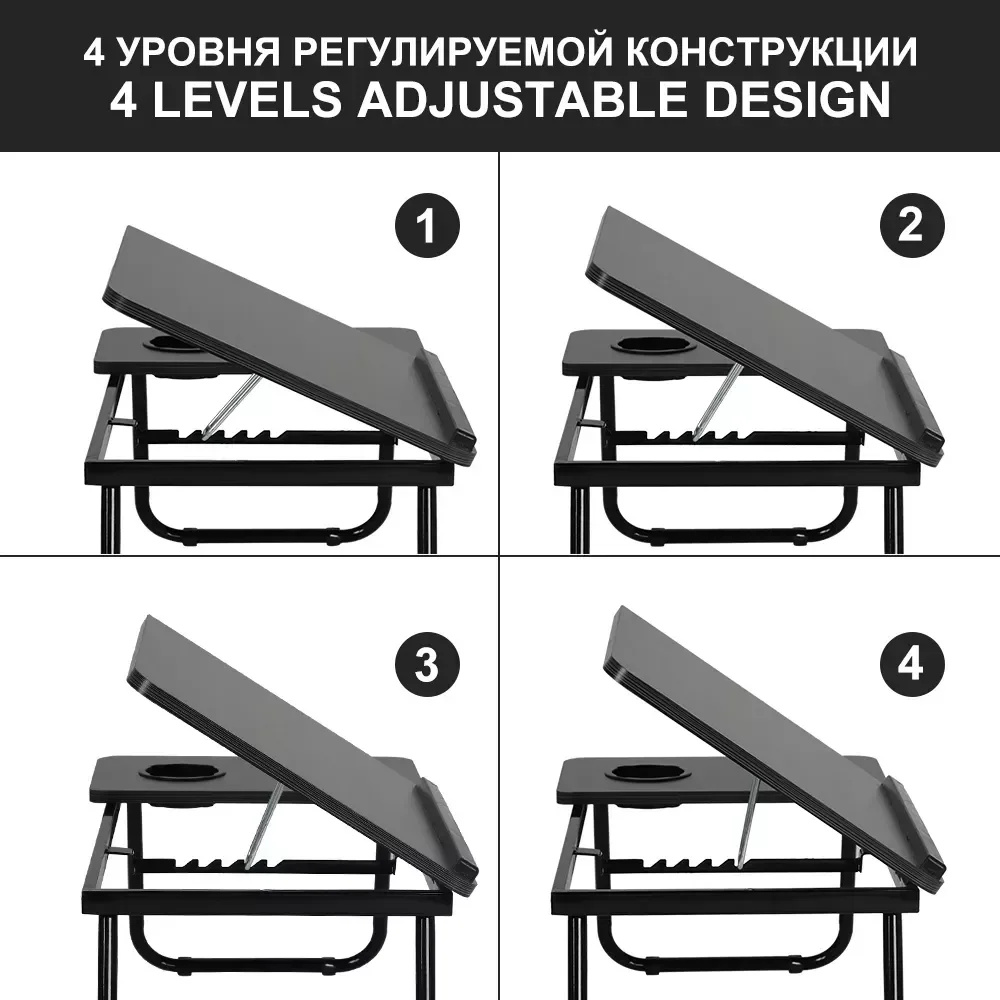 4 УРОВНЯ РЕГУЛИРУЕМОЙ КОНСТРУКЦИИ
4 LEVELS ADJUSTABLE DESIGN

1

2

3

4