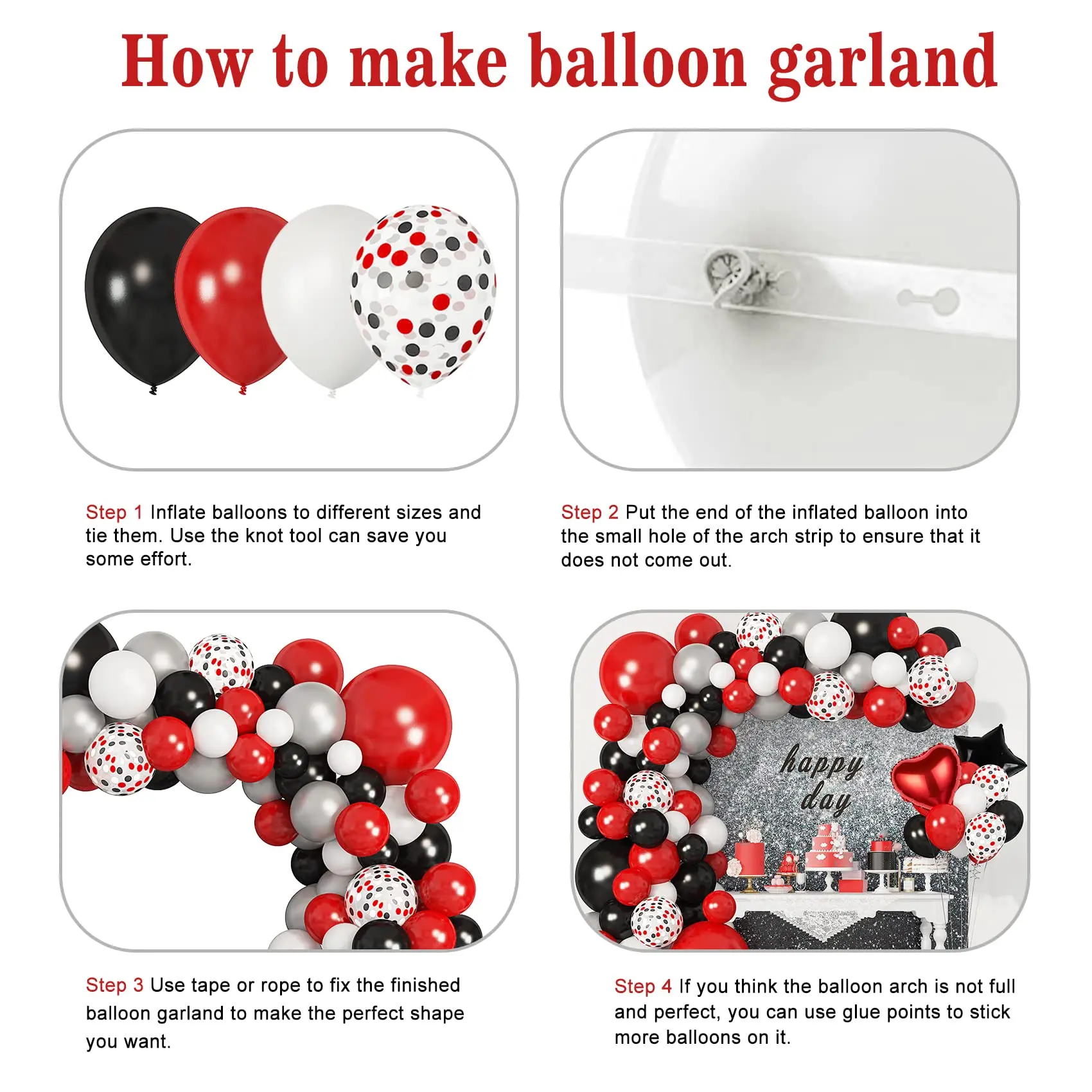 How to make balloon garland

Step 1 Inflate balloons to different sizes and tie them. Use the knot tool can save you some effort.

Step 2 Put the end of the inflated balloon into the small hole of the arch strip to ensure that it does not come out.

happy day

Step 3 Use tape or rope to fix the finished balloon garland to make the perfect shape you want.

Step 4 If you think the balloon arch is not full and perfect, you can use glue points to stick more balloons on it.