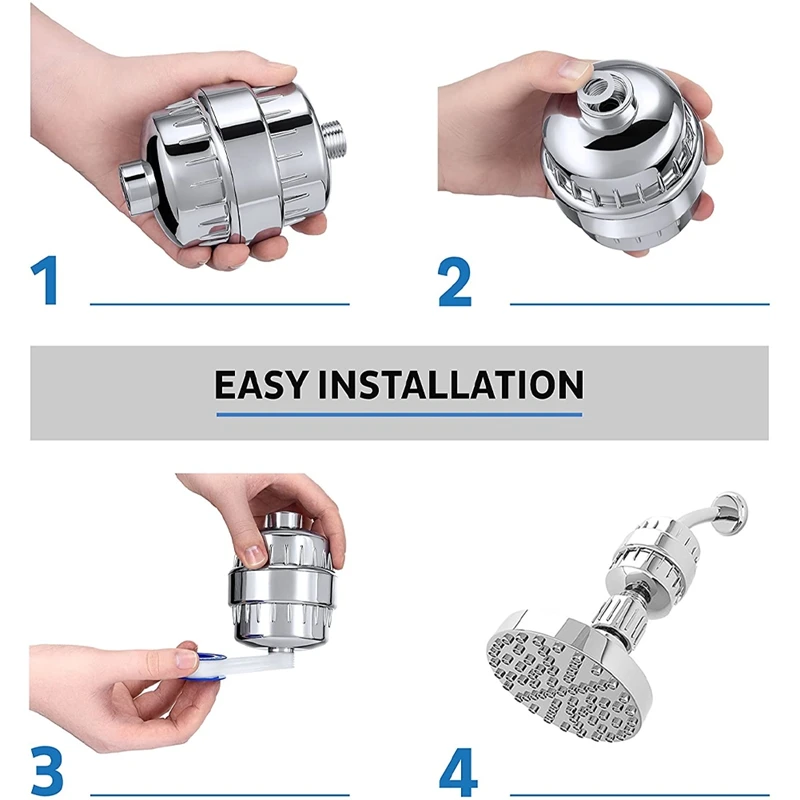 1

2

EASY INSTALLATION

3

4