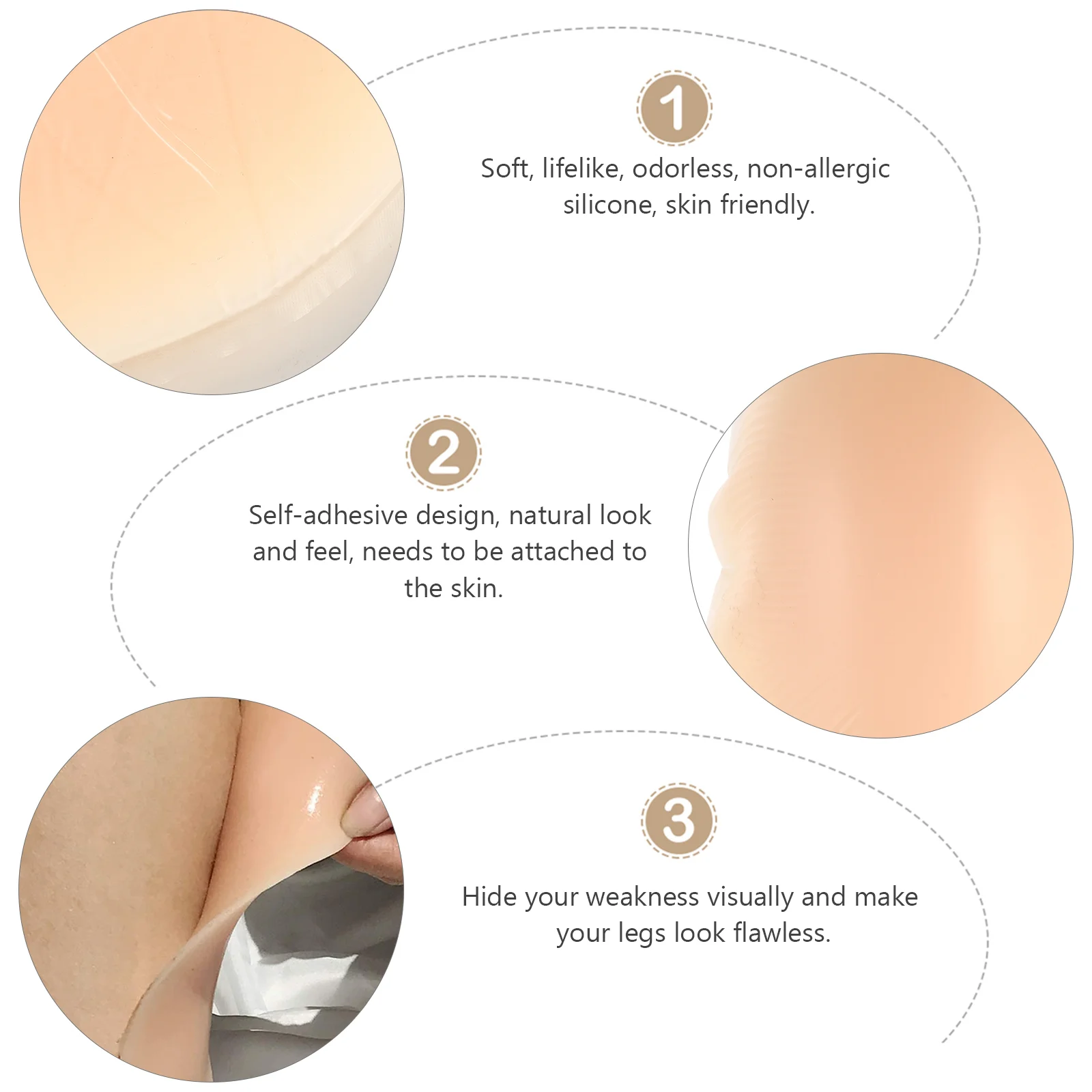 1

Soft, lifelike, odorless, non-allergic silicone, skin friendly.

2

Self-adhesive design, natural look and feel, needs to be attached to the skin.

3

Hide your weakness visually and make your legs look flawless.