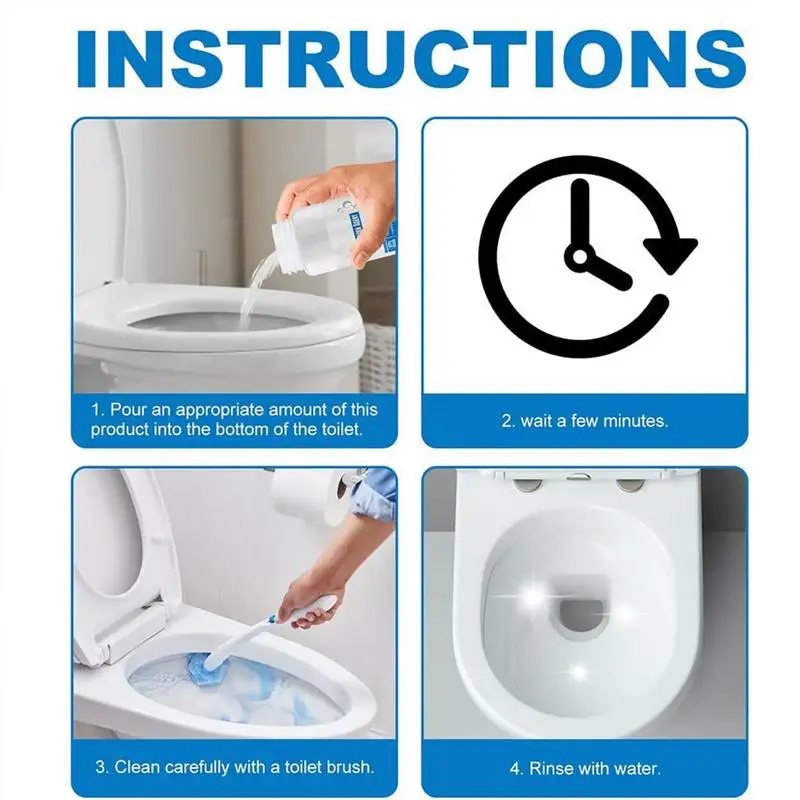 INSTRUCTIONS

1. Pour an appropriate amount of this product into the bottom of the toilet.

2. wait a few minutes.

3. Clean carefully with a toilet brush.

4. Rinse with water.