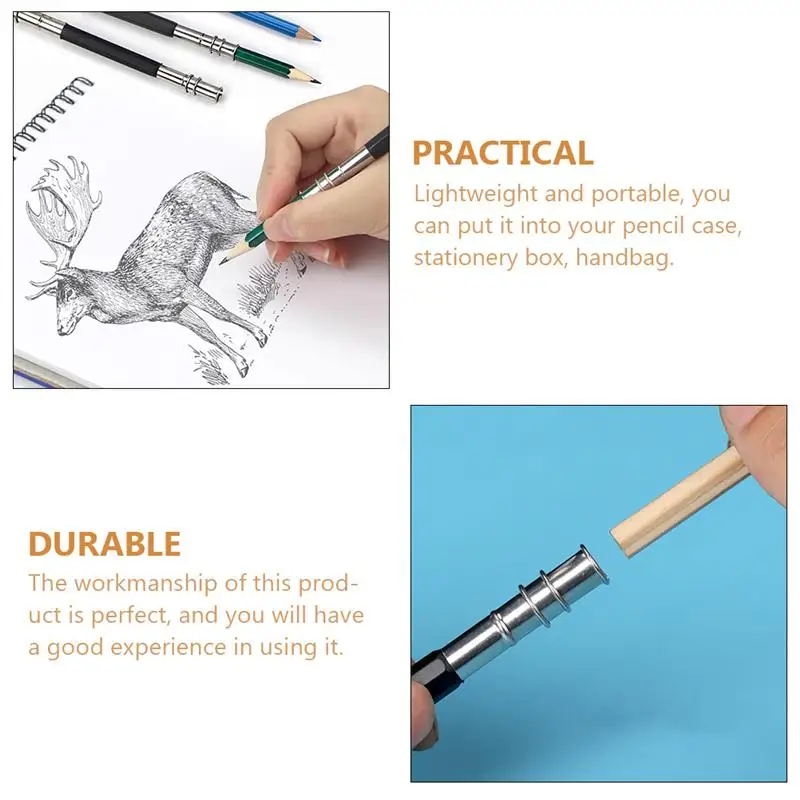 PRACTICAL
Lightweight and portable, you can put it into your pencil case, stationery box, handbag.

DURABLE
The workmanship of this product is perfect, and you will have a good experience in using it.