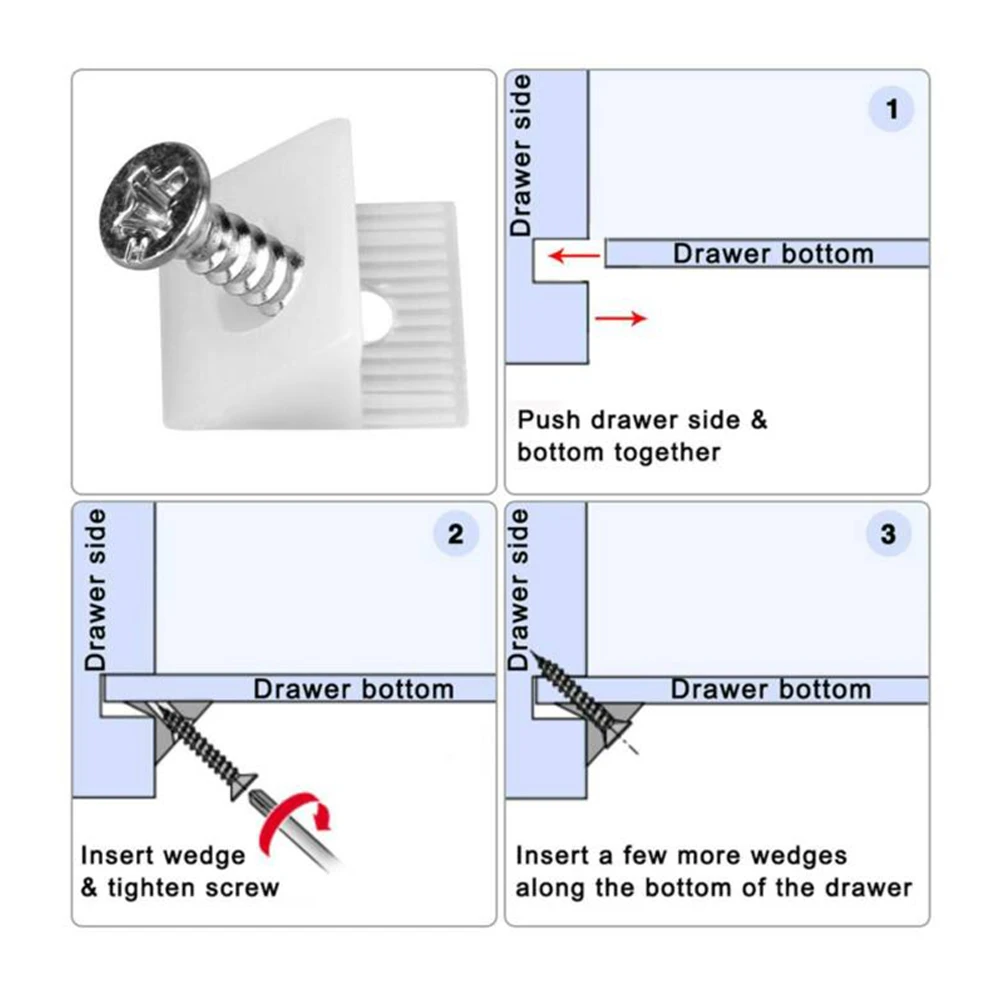 1

Drawer side

Drawer bottom

Push drawer side & bottom together

2

Drawer side

Drawer bottom

Insert wedge & tighten screw

3

Drawer side

Drawer bottom

Insert a few more wedges along the bottom of the drawer