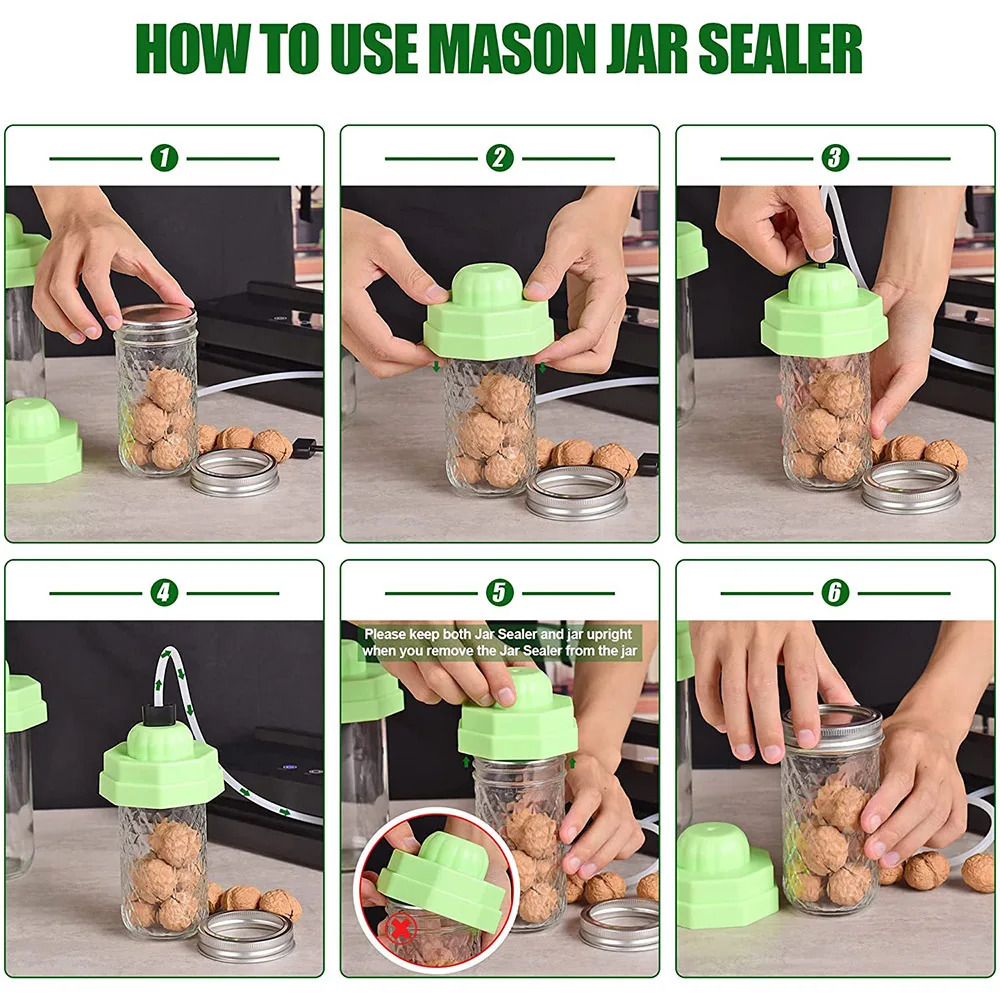 HOW TO USE MASON JAR SEALER

1

2

3

4

5

Please keep both Jar Sealer and jar upright when you remove the Jar Sealer from the jar

6