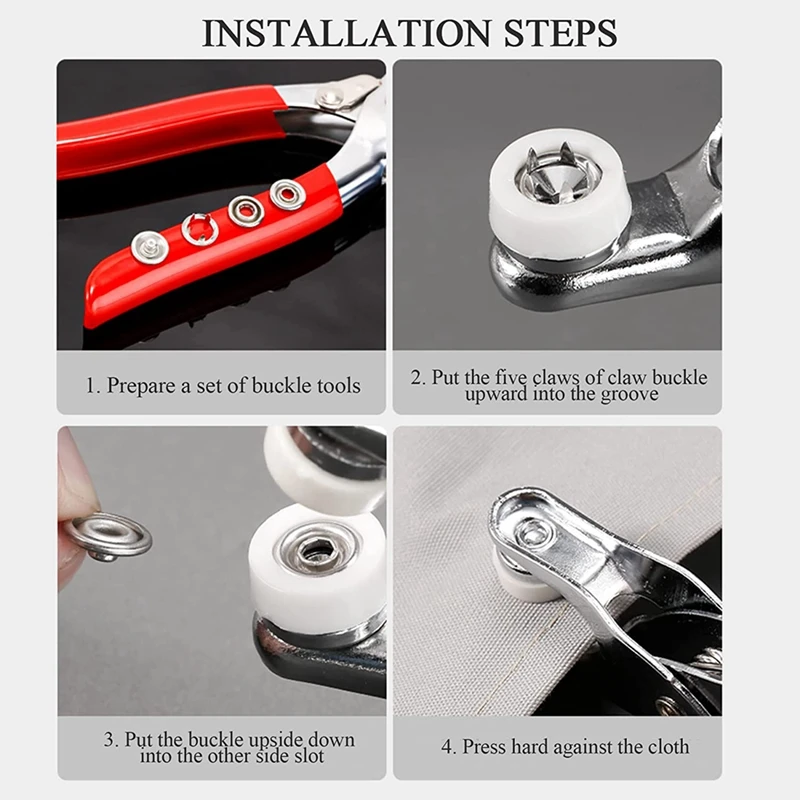 INSTALLATION STEPS

1. Prepare a set of buckle tools

2. Put the five claws of claw buckle upward into the groove

3. Put the buckle upside down into the other side slot

4. Press hard against the cloth