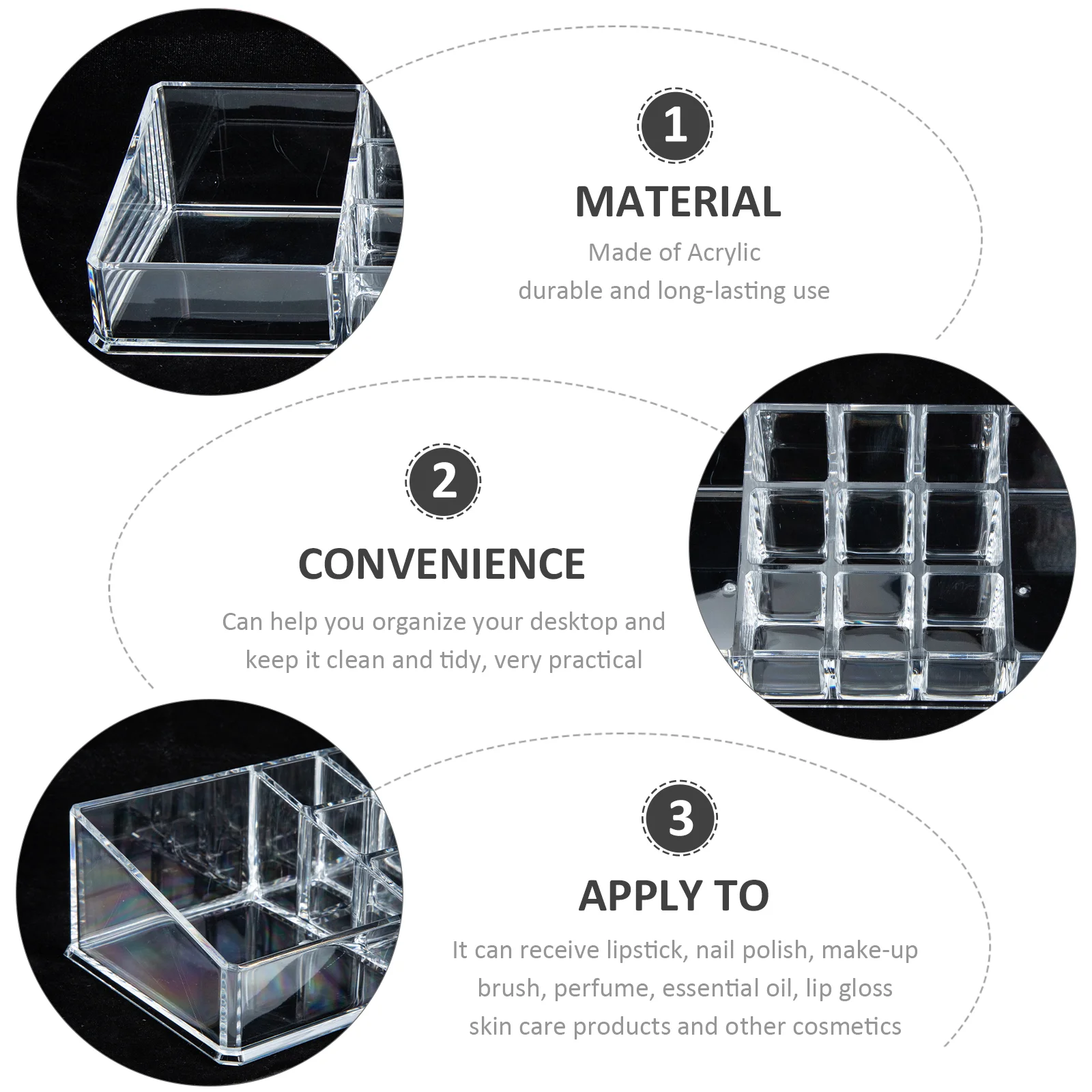 1

MATERIAL

Made of Acrylic
durable and long-lasting use

2

CONVENIENCE

Can help you organize your desktop and keep it clean and tidy, very practical

3

APPLY TO

It can receive lipstick, nail polish, make-up brush, perfume, essential oil, lip gloss skin care products and other cosmetics