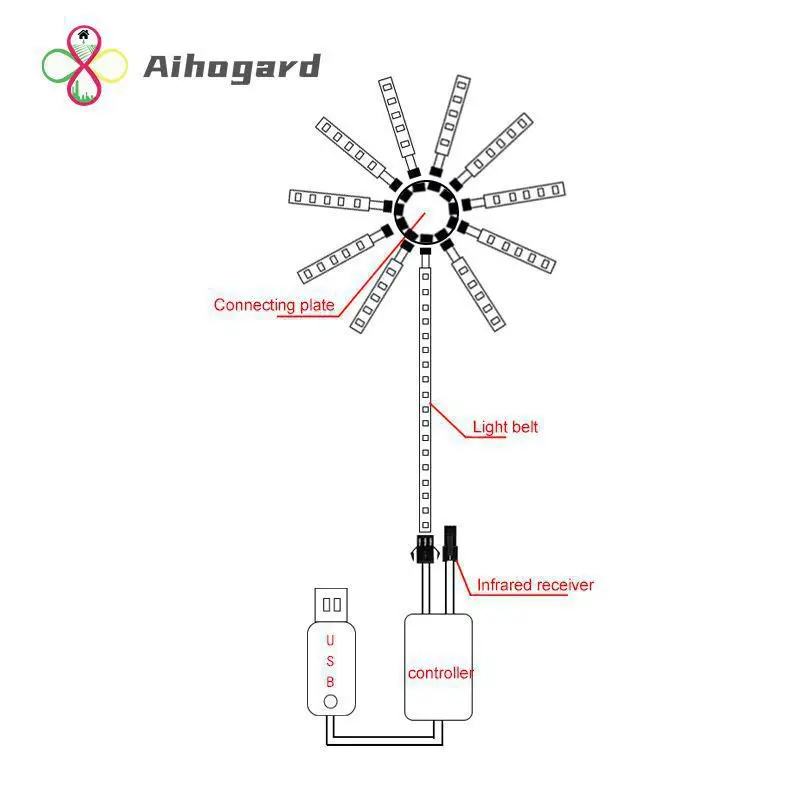 Aihogard

Connecting plate

Light belt

Infrared receiver

U
S
B

controller