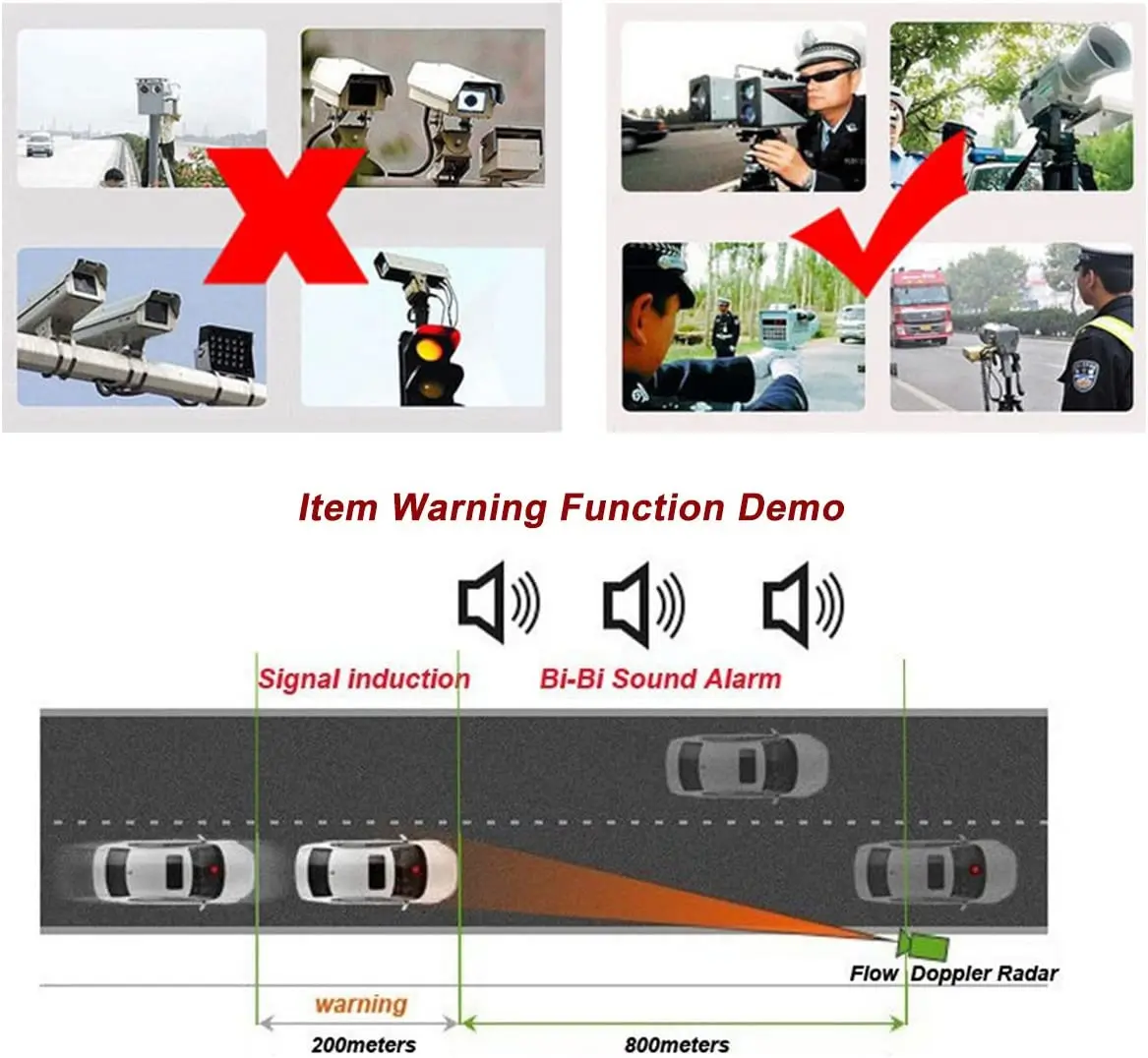 Item Warning Function Demo

Signal induction

Bi-Bi Sound Alarm

Flow Doppler Radar

warning

200meters

800meters