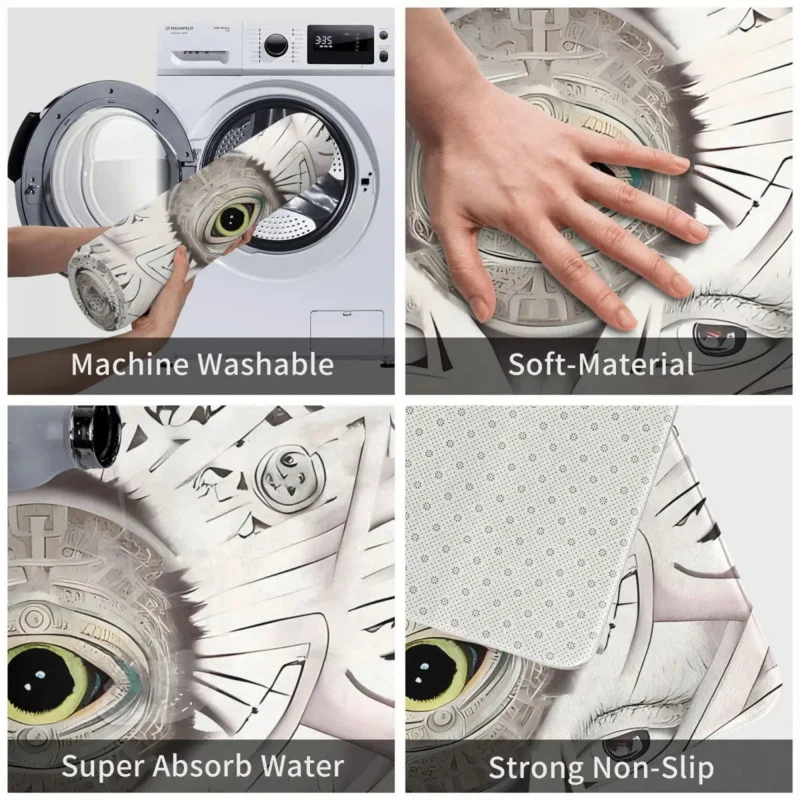 MAUNFELD

3:35

Machine Washable

Soft-Material

Super Absorb Water

Strong Non-Slip