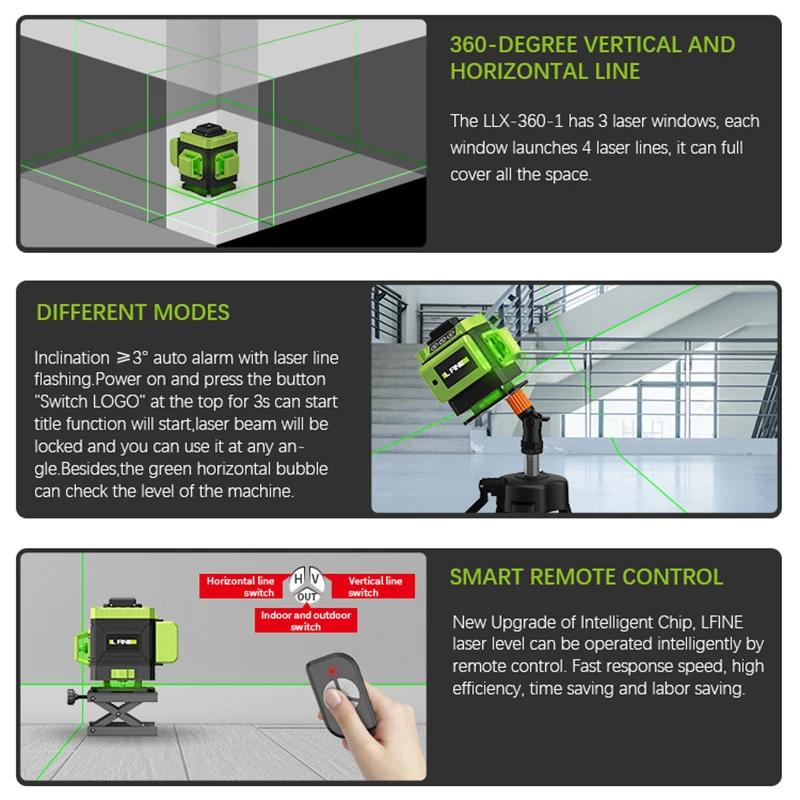 360-DEGREE VERTICAL AND HORIZONTAL LINE

The LLX-360-1 has 3 laser windows, each window launches 4 laser lines, it can full cover all the space.

DIFFERENT MODES

Inclination ≥3° auto alarm with laser line flashing.Power on and press the button "Switch LOGO" at the top for 3s can start title function will start,laser beam will be locked and you can use it at any angle.Besides,the green horizontal bubble can check the level of the machine.

LFINE

Horizontal line switch

H

V

OUT

Vertical line switch

Indoor and outdoor switch

LFINE

SMART REMOTE CONTROL

New Upgrade of Intelligent Chip, LFINE laser level can be operated intelligently by remote control. Fast response speed, high efficiency, time saving and labor saving.