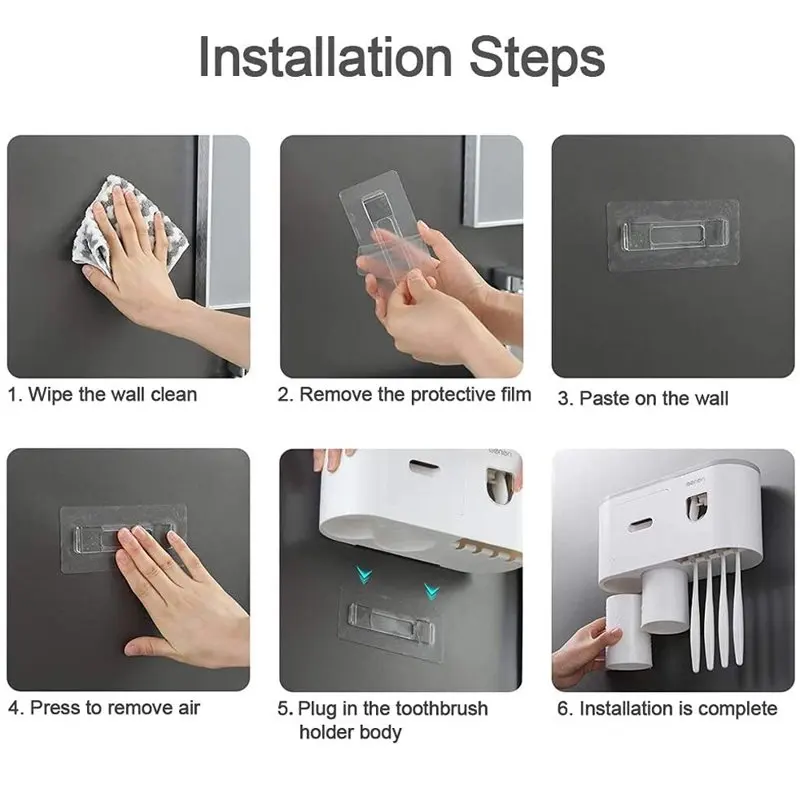 Installation Steps

1. Wipe the wall clean

2. Remove the protective film

3. Paste on the wall

4. Press to remove air

5. Plug in the toothbrush holder body

6. Installation is complete