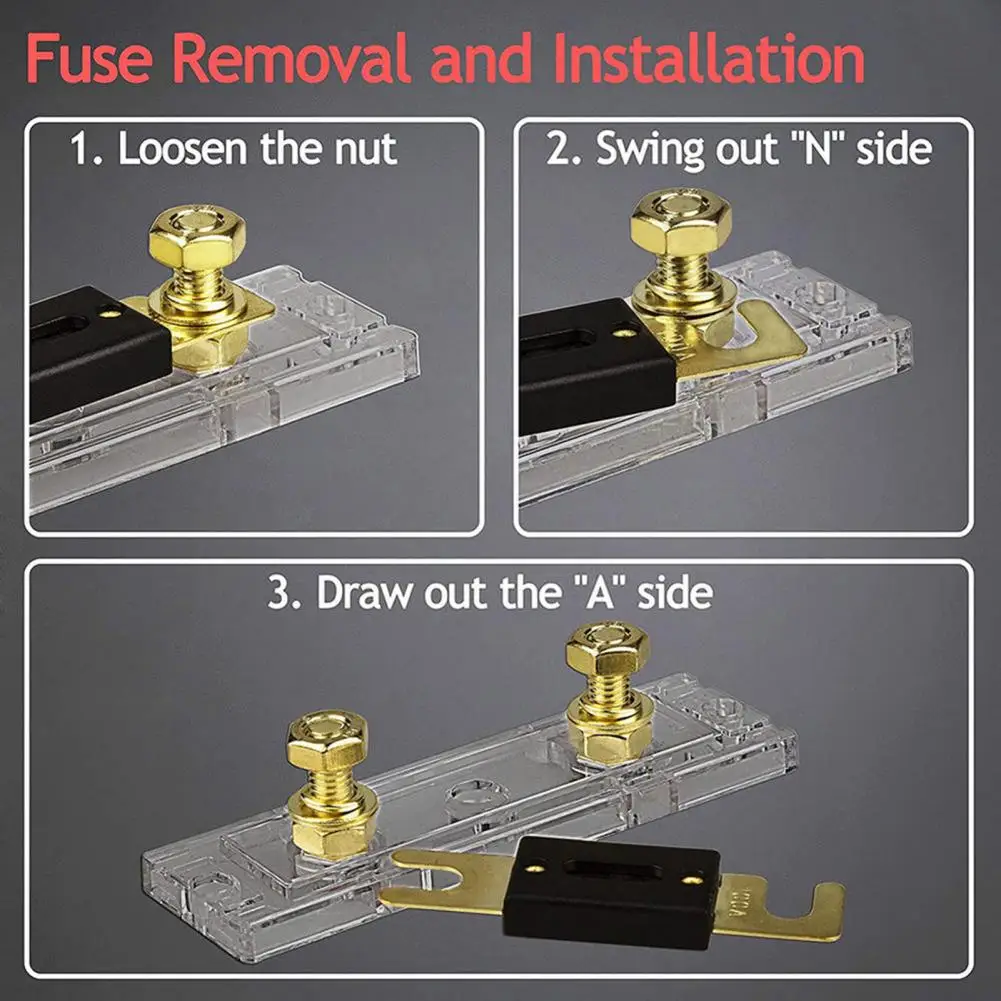 Fuse Removal and Installation

1. Loosen the nut

2. Swing out "N" side

3. Draw out the "A" side