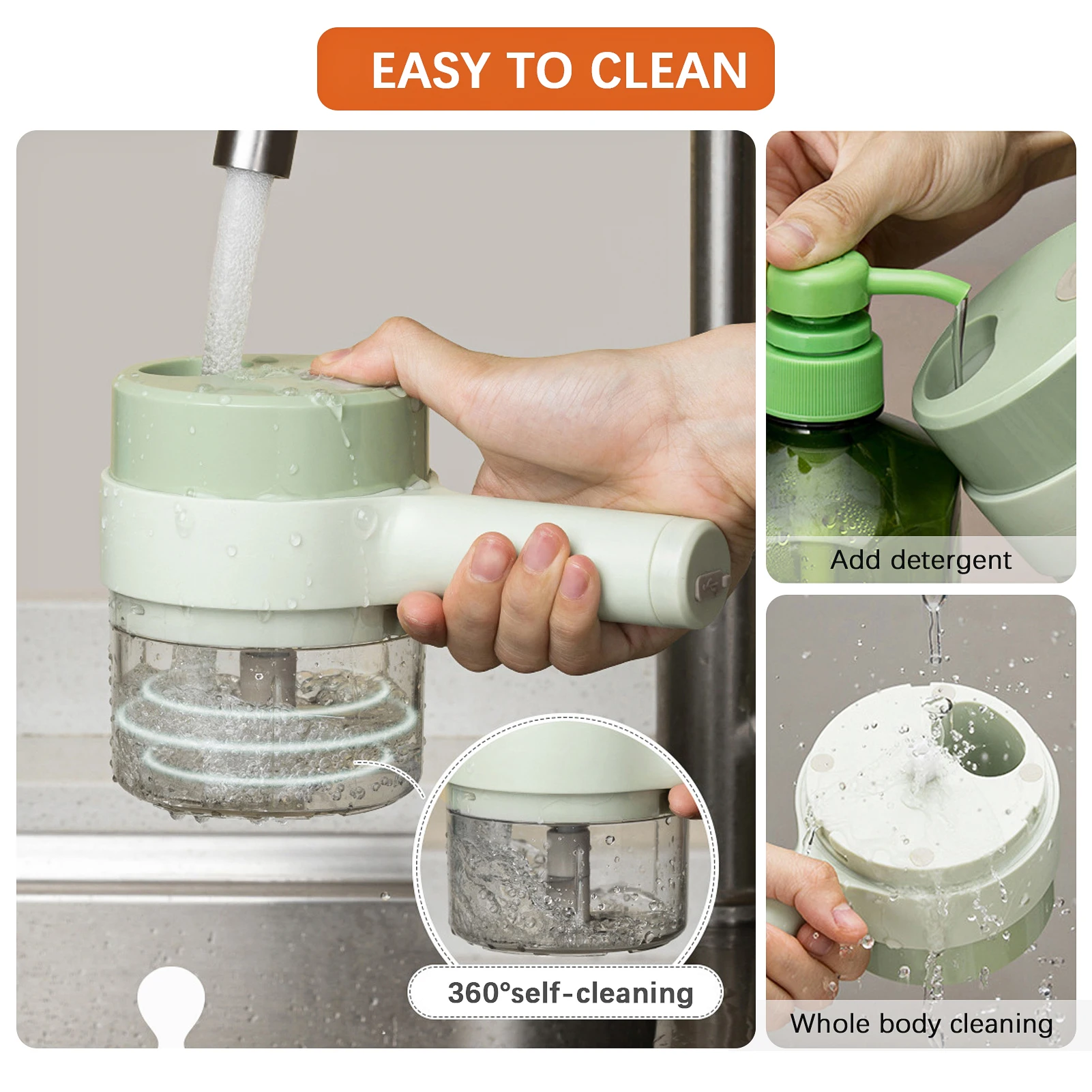 EASY TO CLEAN

360°self-cleaning

Add detergent

Whole body cleaning