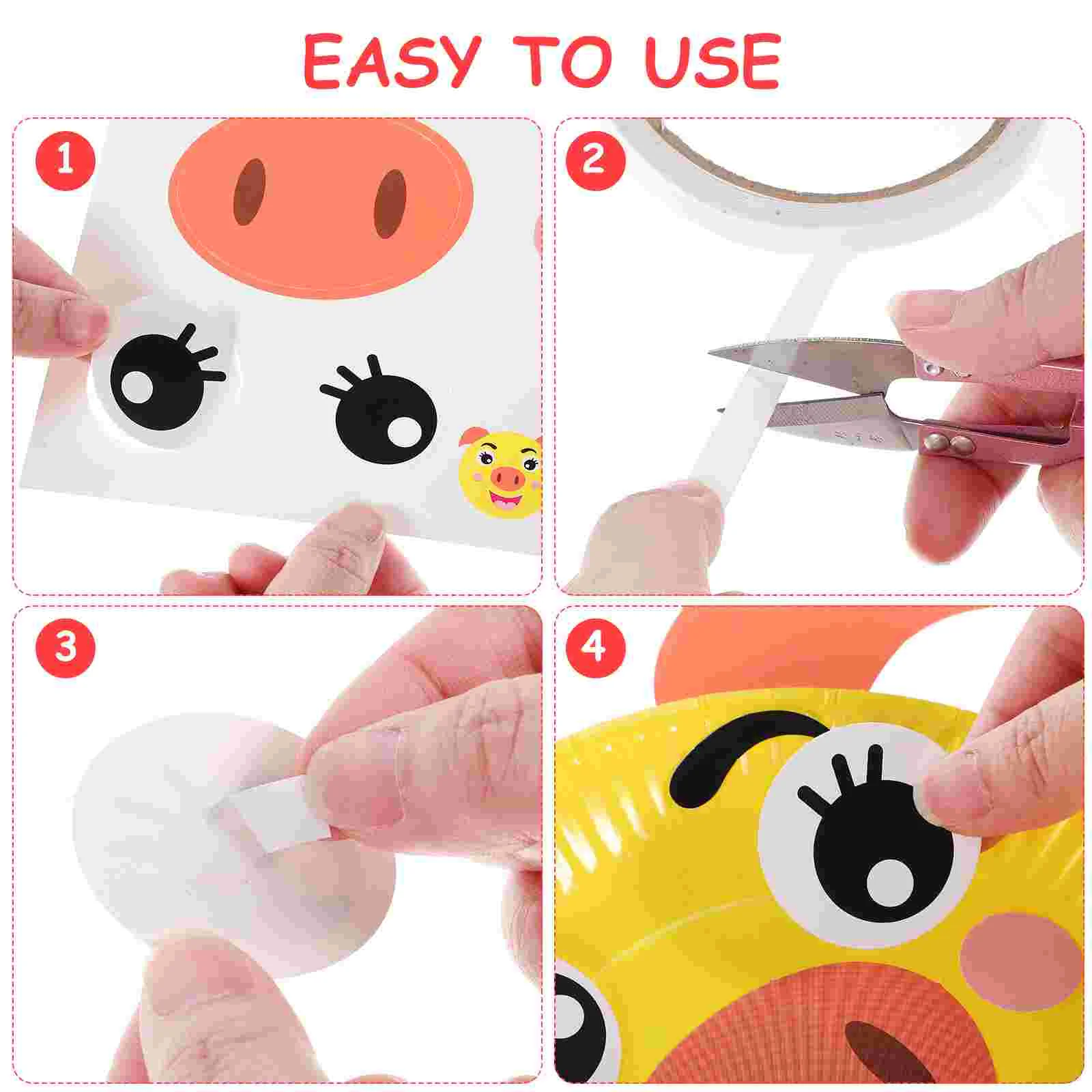 EASY TO USE

1

2

3

4