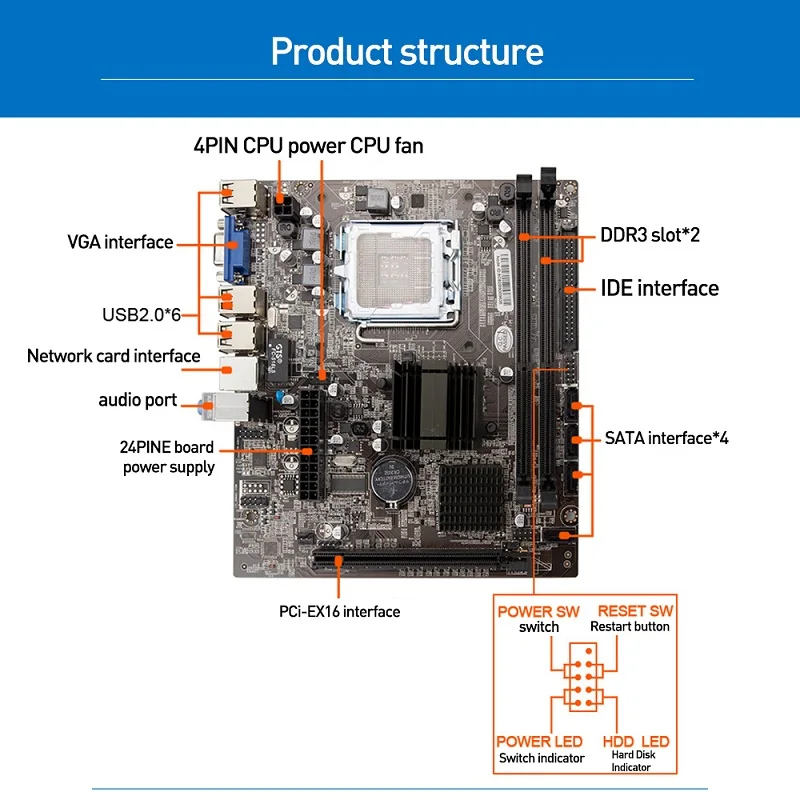 Product structure

4PIN CPU power CPU fan

VGA interface

USB2.0*6

Network card interface

audio port

24PINE board power supply

DDR3 slot*2

IDE interface

SATA interface*4

PCi-EX16 interface

POWER SW
switch

RESET SW
Restart button

POWER LED
Switch indicator

HDD LED
Hard Disk Indicator