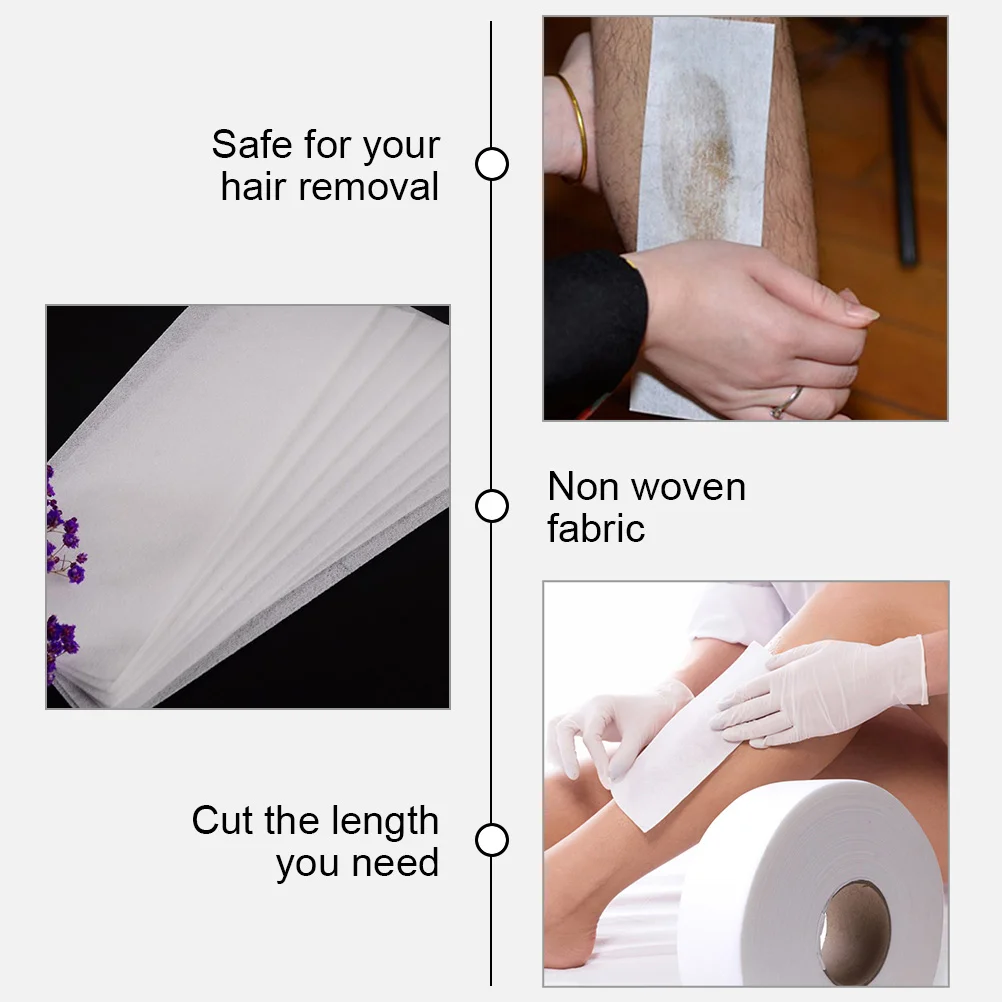 Safe for your hair removal

Non woven fabric

Cut the length you need