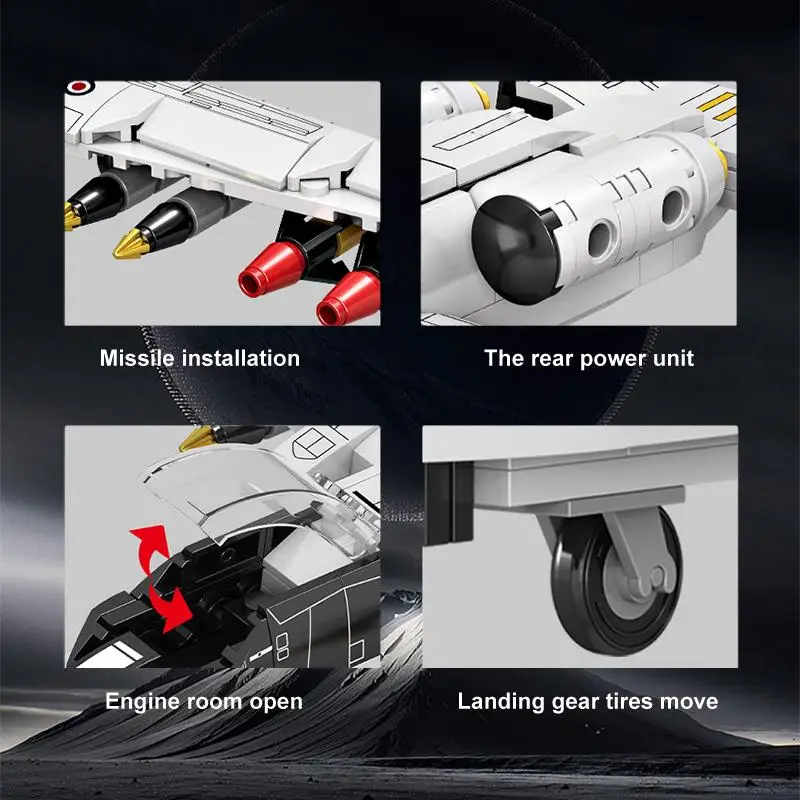 Missile installation

The rear power unit

Engine room open

Landing gear tires move