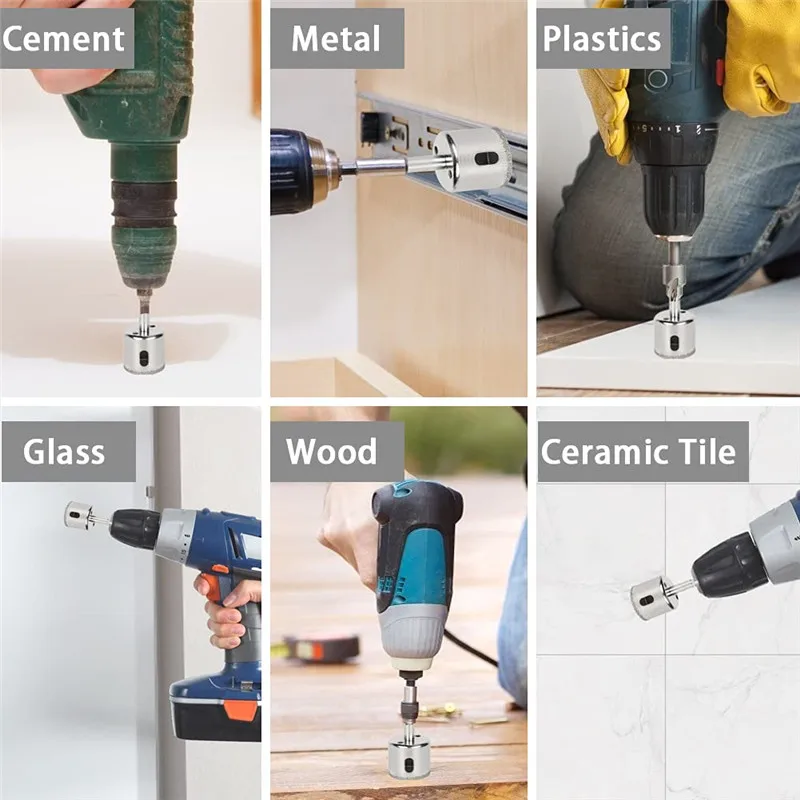 Cement

Metal

Plastics

Glass

Wood

Ceramic Tile