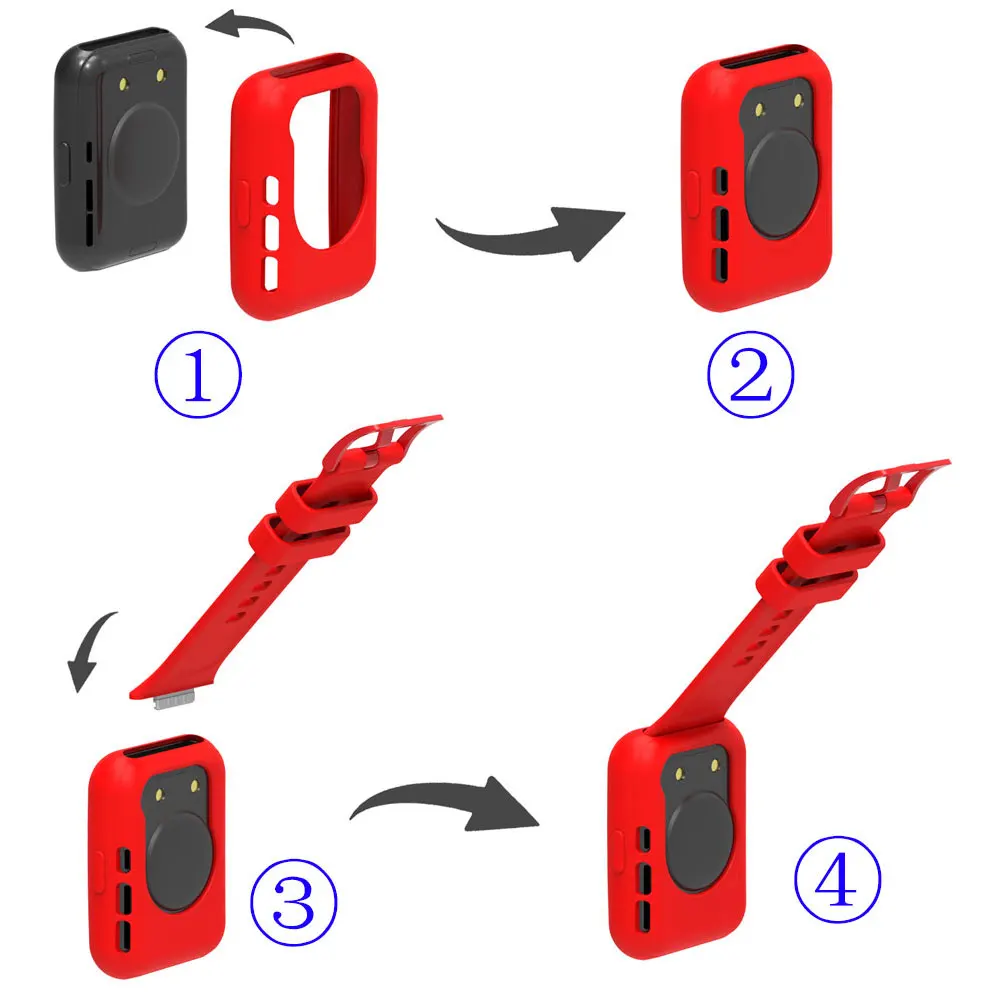 ①

②

③

④