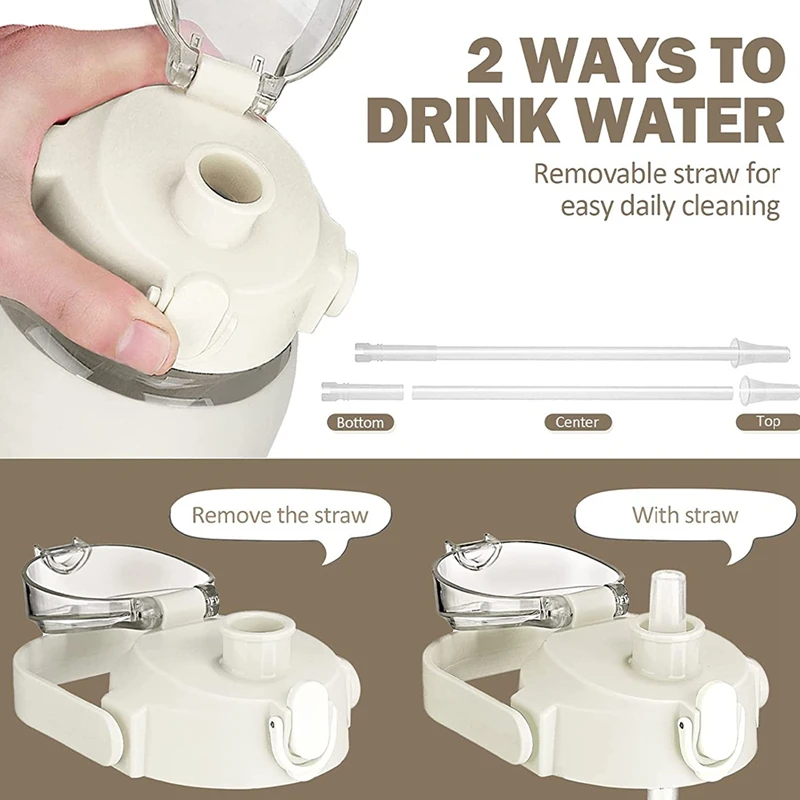 2 WAYS TO DRINK WATER

Removable straw for easy daily cleaning

Bottom

Center

Top

Remove the straw

With straw