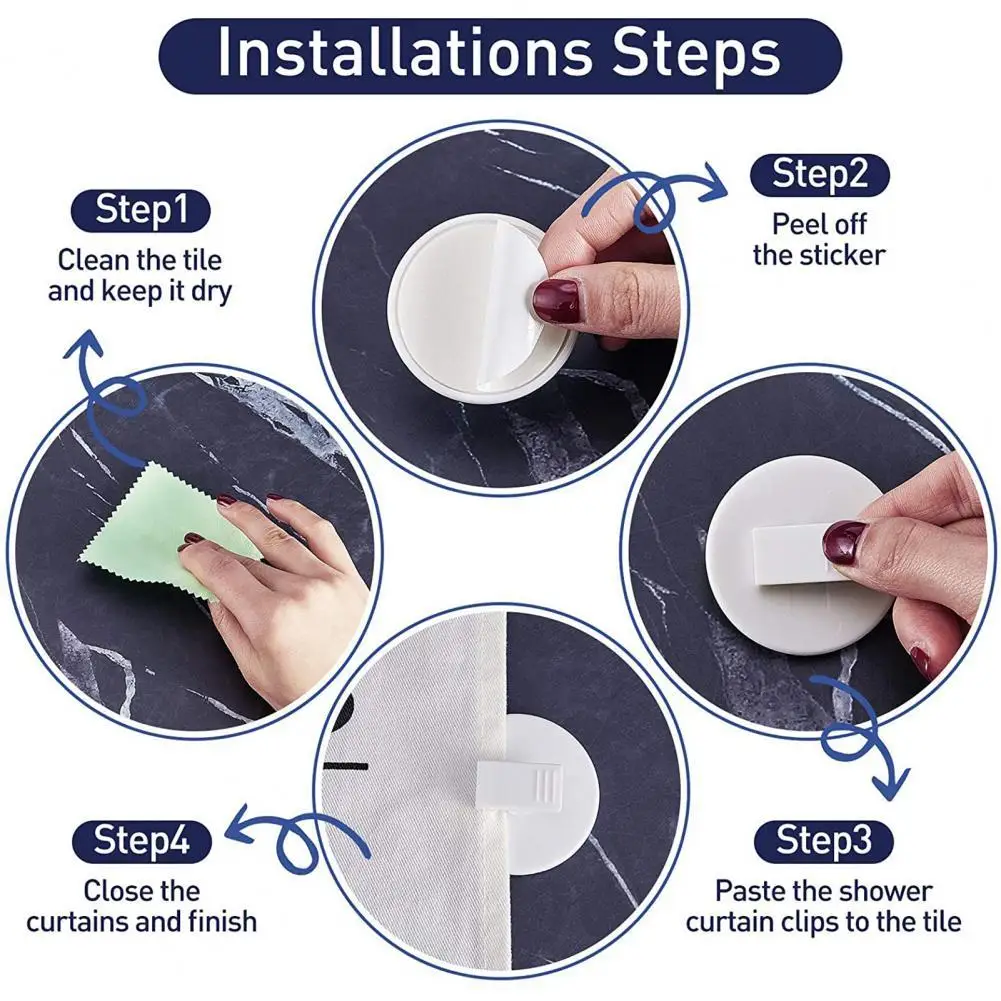 Installations Steps

Step1
Clean the tile and keep it dry

Step2
Peel off the sticker

Step3
Paste the shower curtain clips to the tile

Step4
Close the curtains and finish