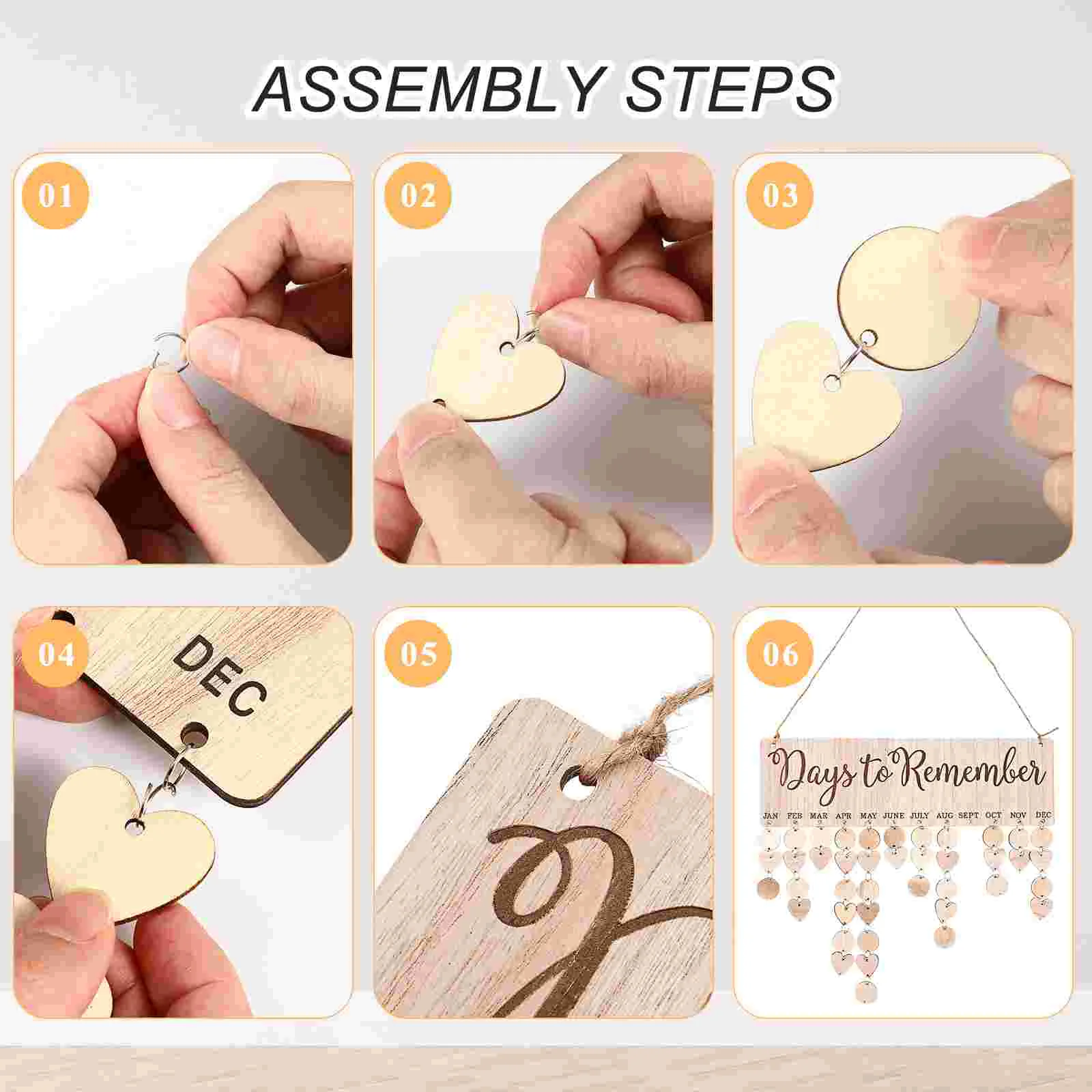 ASSEMBLY STEPS

01

02

03

04

DEC

05

06

Days to Remember

JAN FEB MAR APR MAY JUNE JULY AUG SEPT OCT NOV DEC