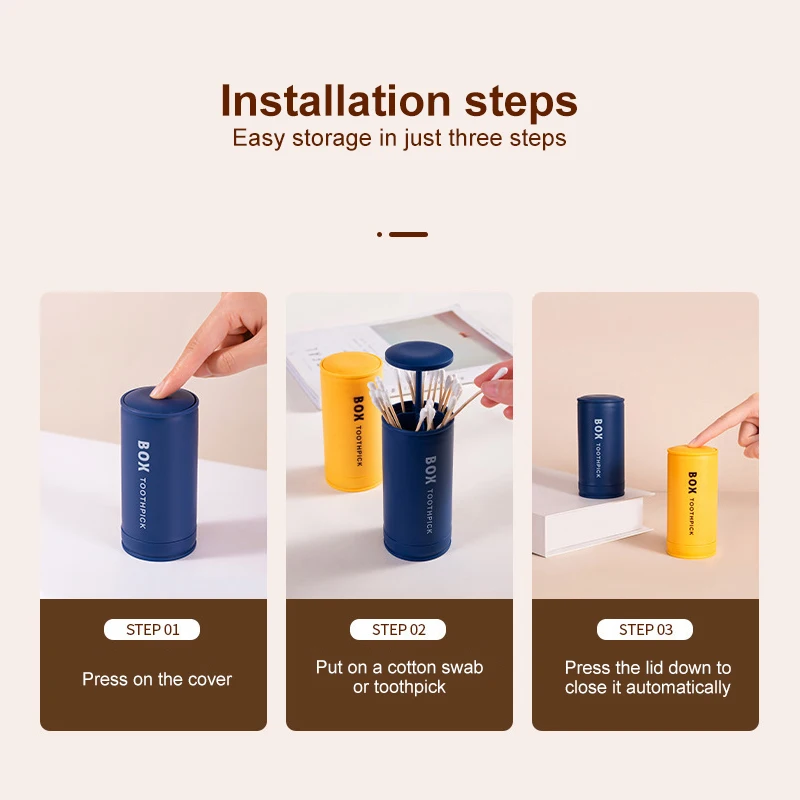 Installation steps
Easy storage in just three steps

BOX TOOTHPICK

STEP 01

Press on the cover

BOX TOOTHPICK

BOX TOOTHPICK

STEP 02

Put on a cotton swab or toothpick

BOX TOOTHPICK

BOX TOOTHPICK

STEP 03

Press the lid down to close it automatically