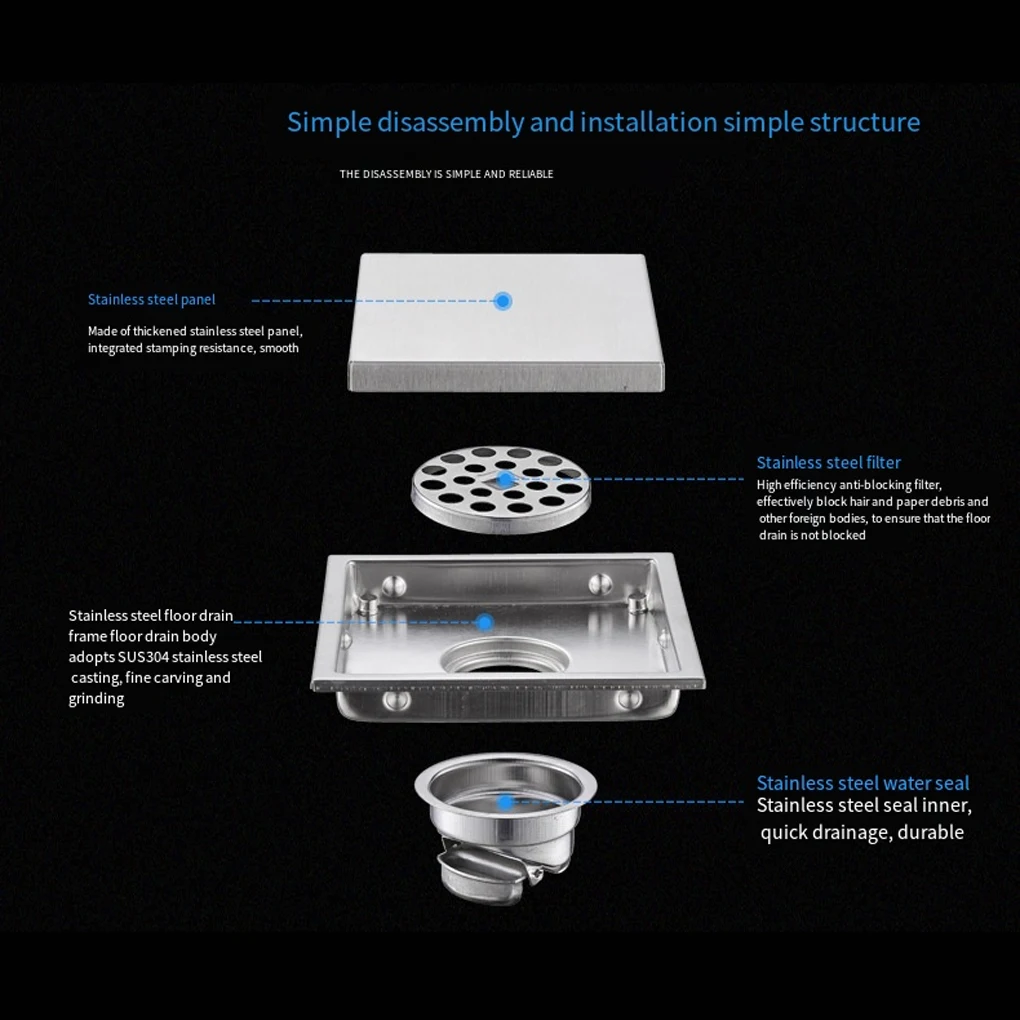 Simple disassembly and installation simple structure

THE DISASSEMBLY IS SIMPLE AND RELIABLE

Stainless steel panel

Made of thickened stainless steel panel, integrated stamping resistance, smooth

Stainless steel filter

High efficiency anti-blocking filter, effectively block hair and paper debris and other foreign bodies, to ensure that the floor drain is not blocked

Stainless steel floor drain frame floor drain body adopts SUS304 stainless steel casting, fine carving and grinding

Stainless steel water seal

Stainless steel seal inner, quick drainage, durable