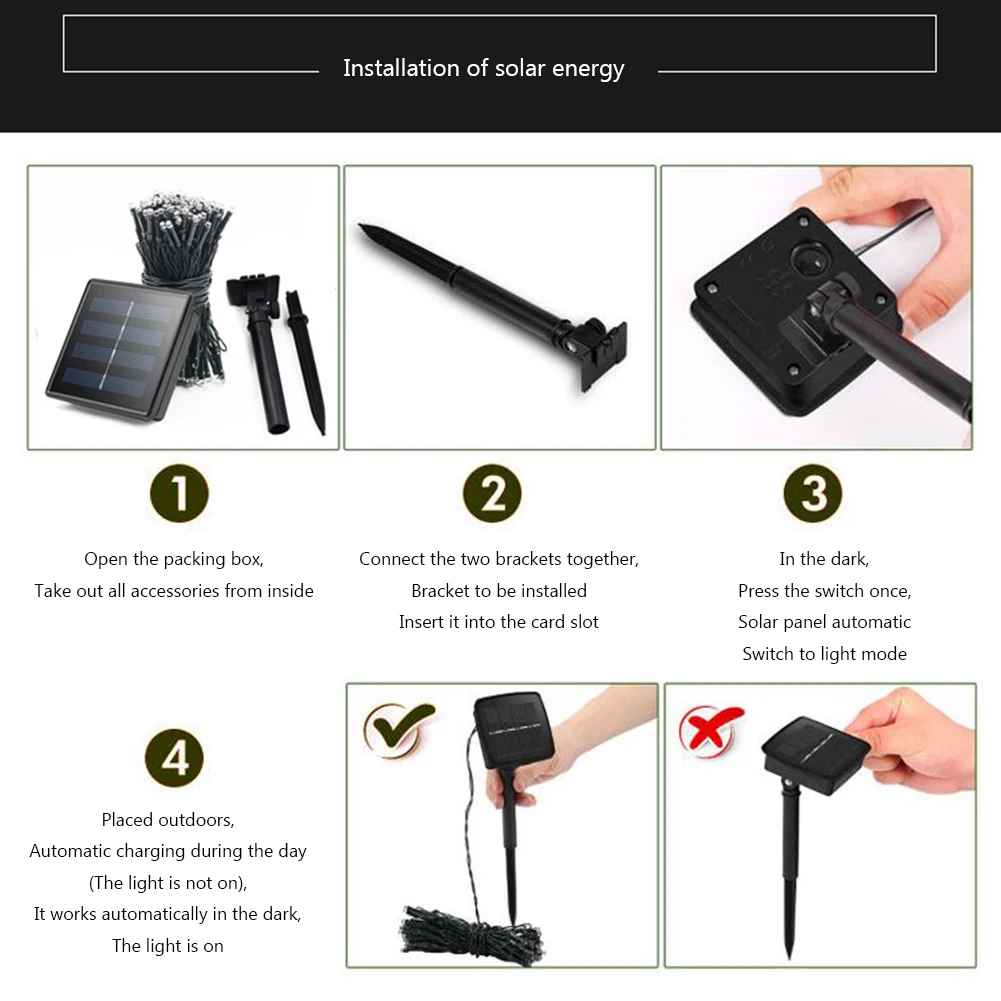 Installation of solar energy

1

Open the packing box,
Take out all accessories from inside

2

Connect the two brackets together,
Bracket to be installed
Insert it into the card slot

3

In the dark,
Press the switch once,
Solar panel automatic
Switch to light mode

4

Placed outdoors,
Automatic charging during the day
(The light is not on),
It works automatically in the dark,
The light is on