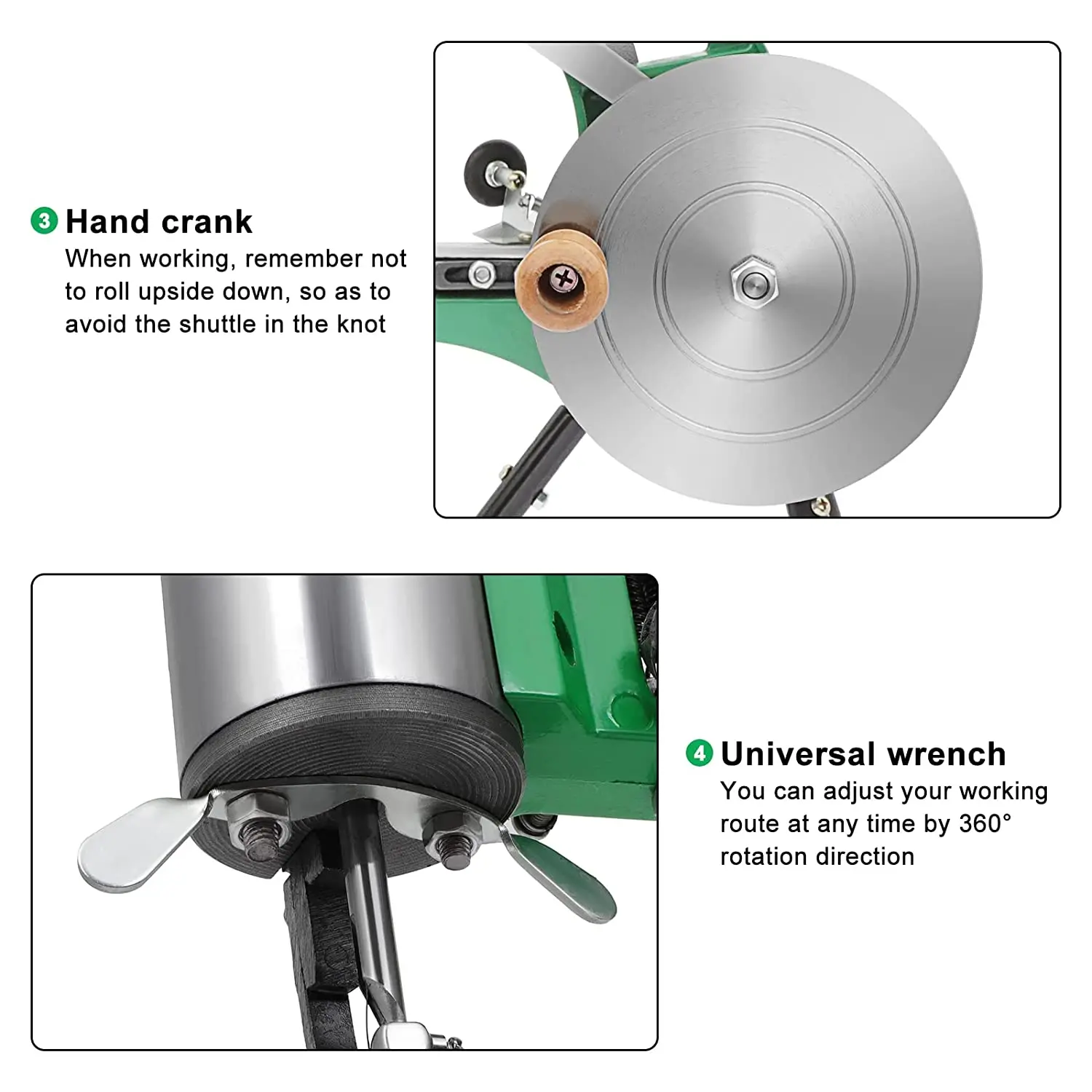 3 Hand crank
When working, remember not to roll upside down, so as to avoid the shuttle in the knot

4 Universal wrench
You can adjust your working route at any time by 360° rotation direction