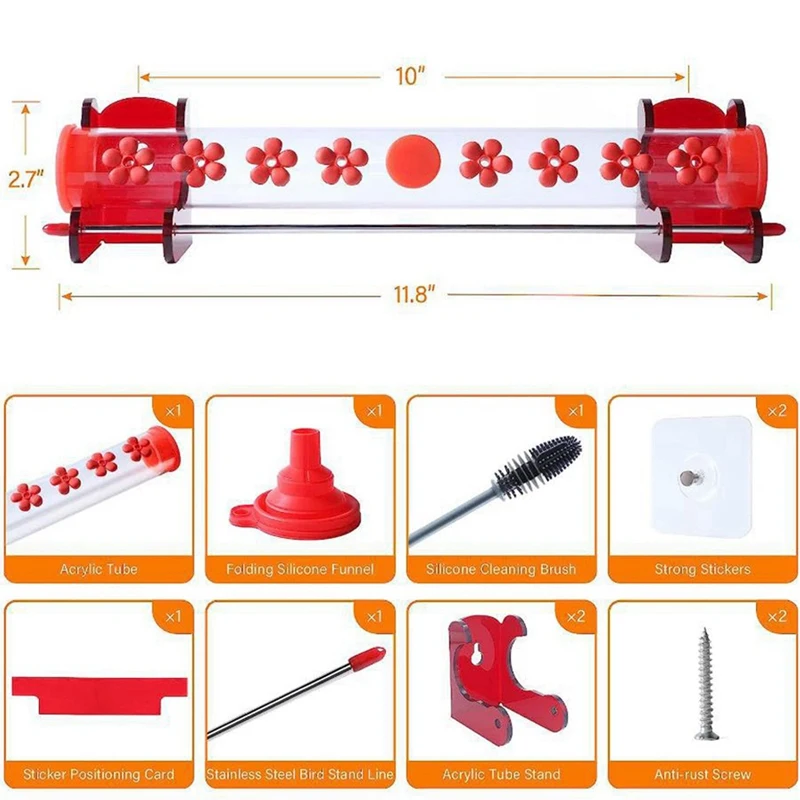 10"

2.7"

11.8"

×1
Acrylic Tube

×1
Folding Silicone Funnel

×1
Silicone Cleaning Brush

×2
Strong Stickers

×1
Sticker Positioning Card

×1
Stainless Steel Bird Stand Line

×2
Acrylic Tube Stand

×2
Anti-rust Screw