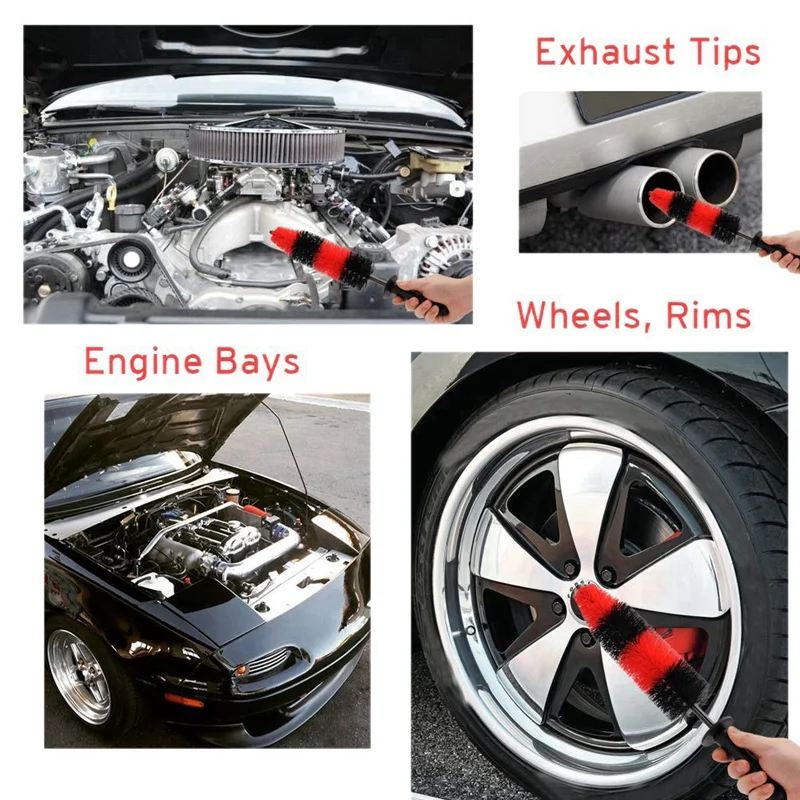 Exhaust Tips

Wheels, Rims

Engine Bays