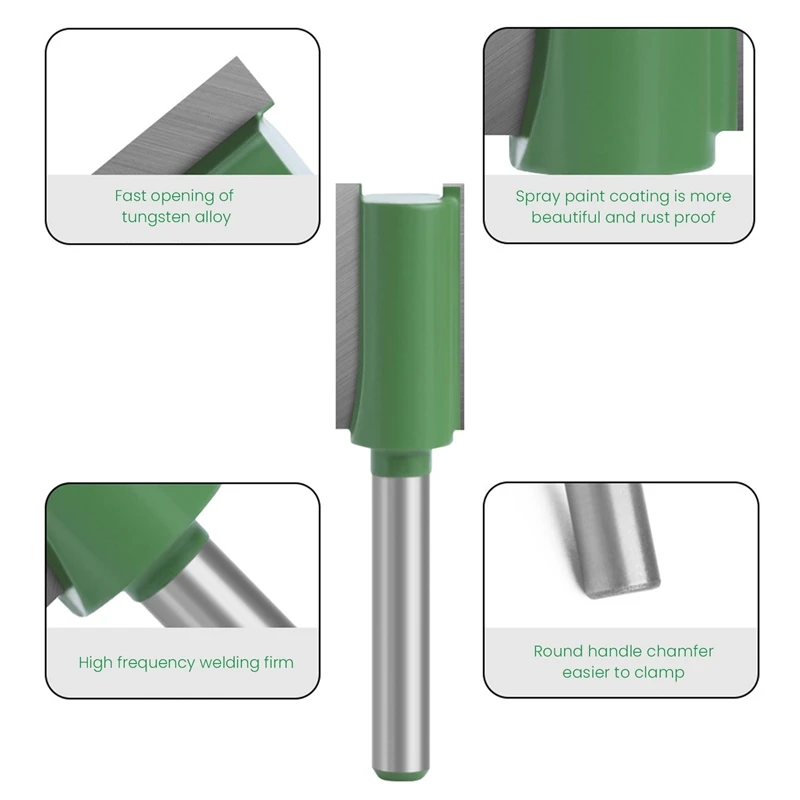 Fast opening of tungsten alloy

Spray paint coating is more beautiful and rust proof

High frequency welding firm

Round handle chamfer easier to clamp