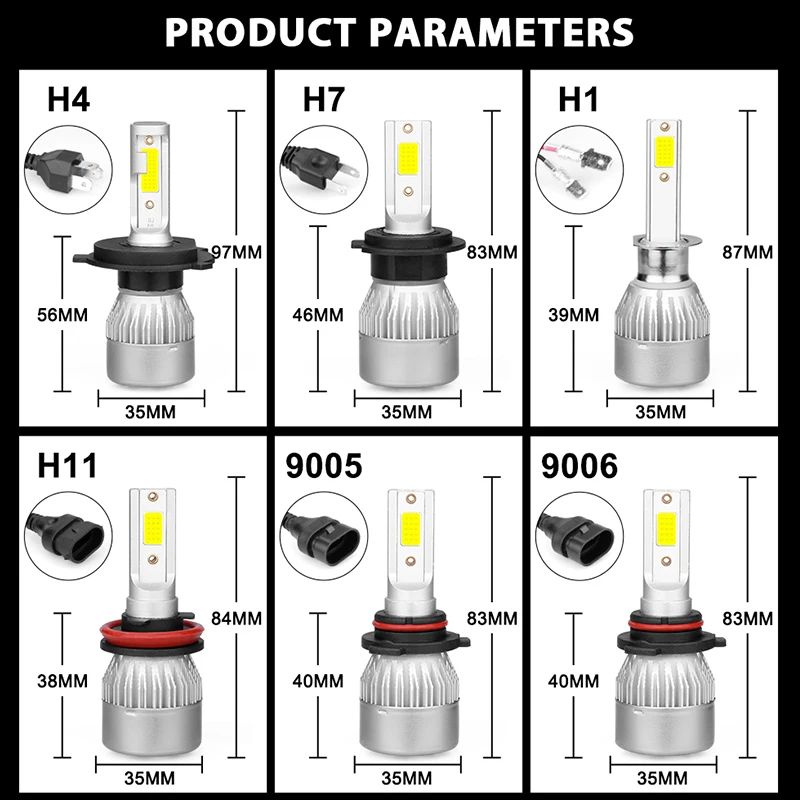 PRODUCT PARAMETERS

H4
97MM
56MM
35MM

H7
83MM
46MM
35MM

H1
87MM
39MM
35MM

H11
84MM
38MM
35MM

9005
83MM
40MM
35MM

9006
83MM
40MM
35MM