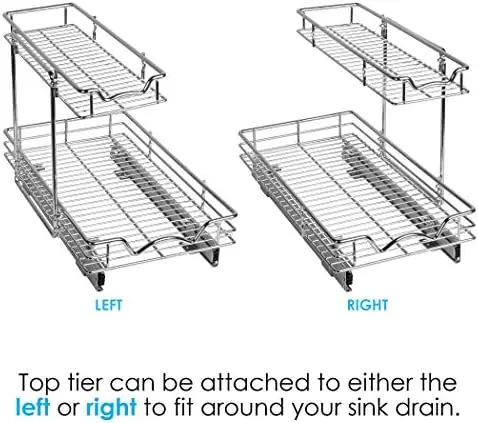 LEFT

RIGHT

Top tier can be attached to either the left or right to fit around your sink drain.