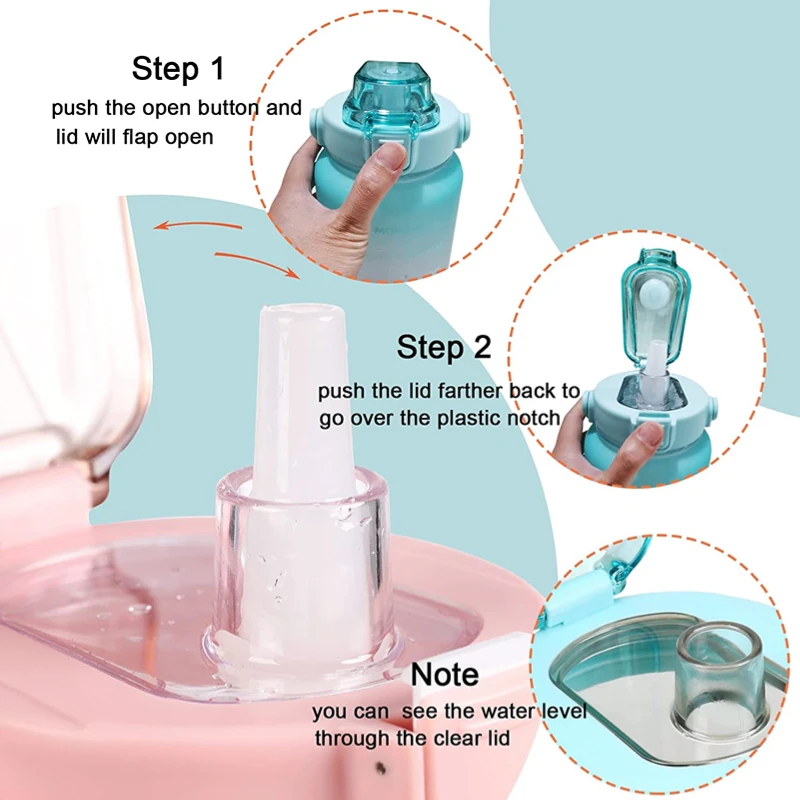 Step 1
push the open button and lid will flap open

Step 2
push the lid farther back to go over the plastic notch

Note
you can  see the water level through the clear lid