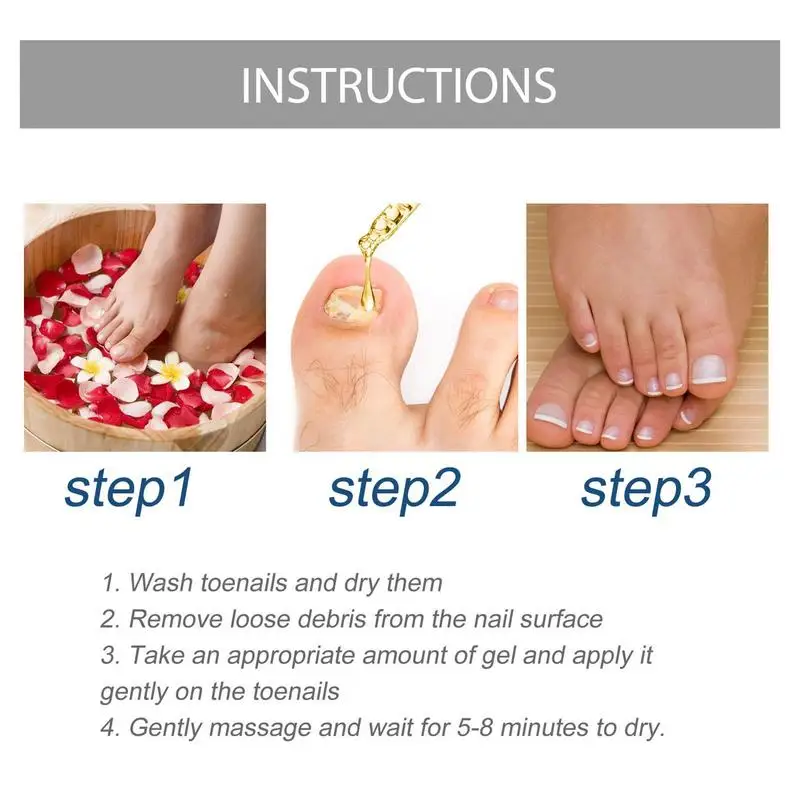 INSTRUCTIONS

step1 step2 step3

1. Wash toenails and dry them
2. Remove loose debris from the nail surface
3. Take an appropriate amount of gel and apply it gently on the toenails
4. Gently massage and wait for 5-8 minutes to dry.