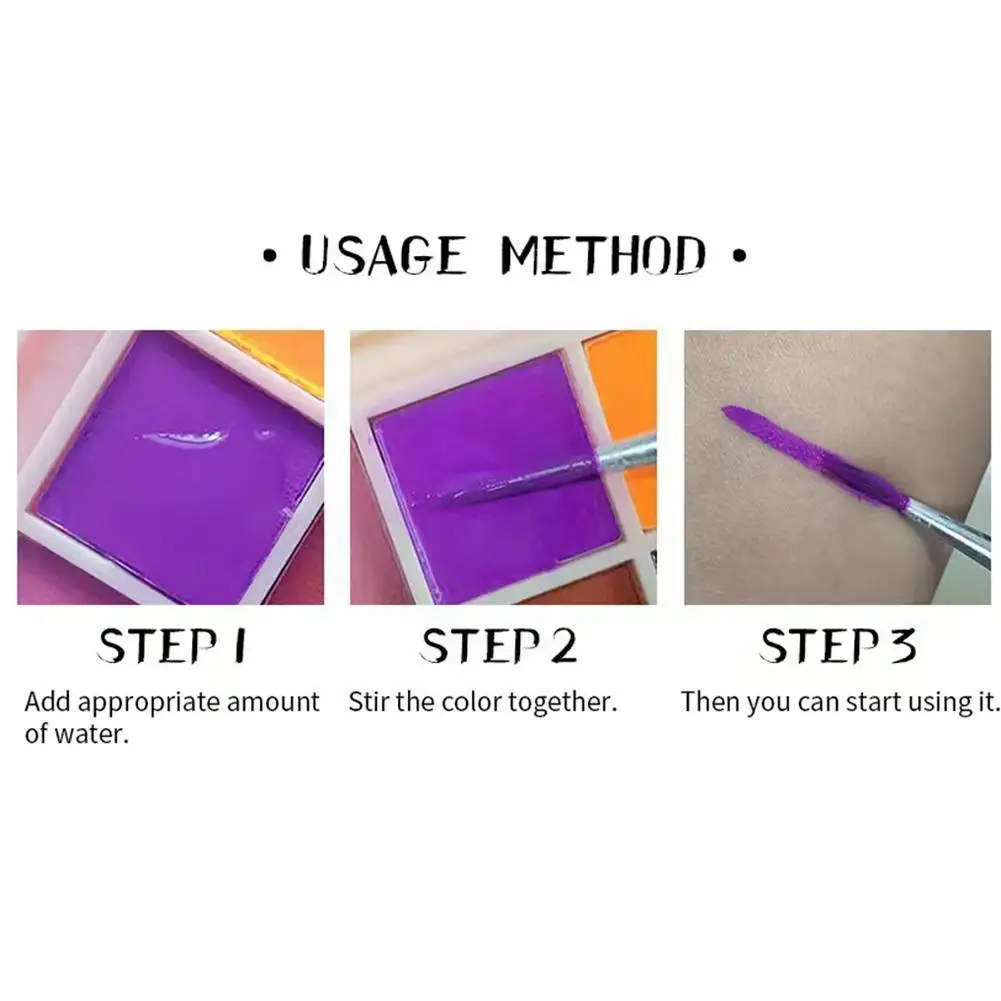 • USAGE METHOD •

STEP 1

Add appropriate amount of water.

STEP 2

Stir the color together.

STEP 3

Then you can start using it.