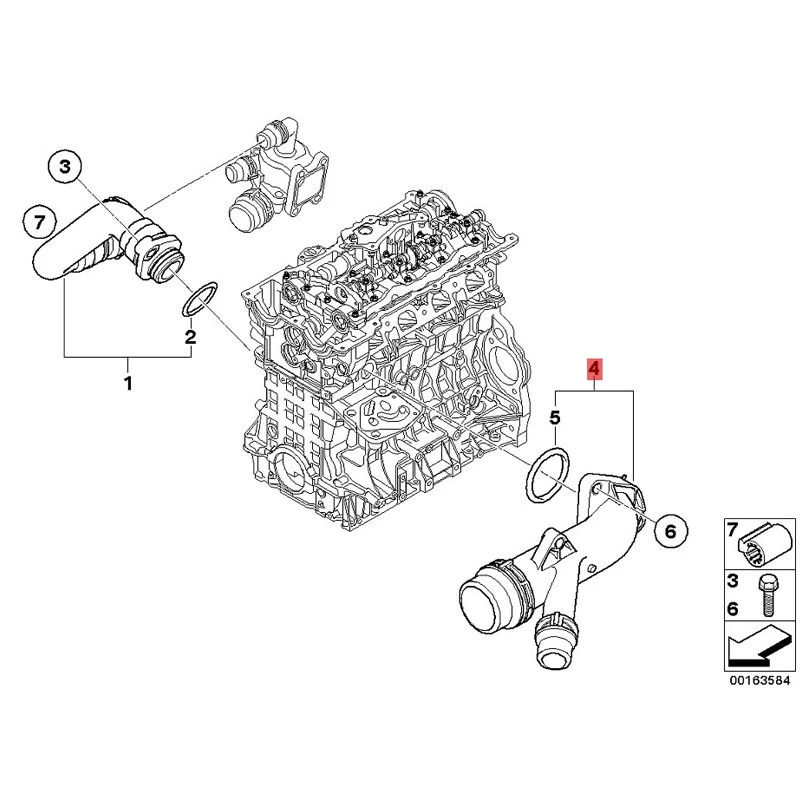 3
7
2
1
4
5
6
7
3
6
00163584